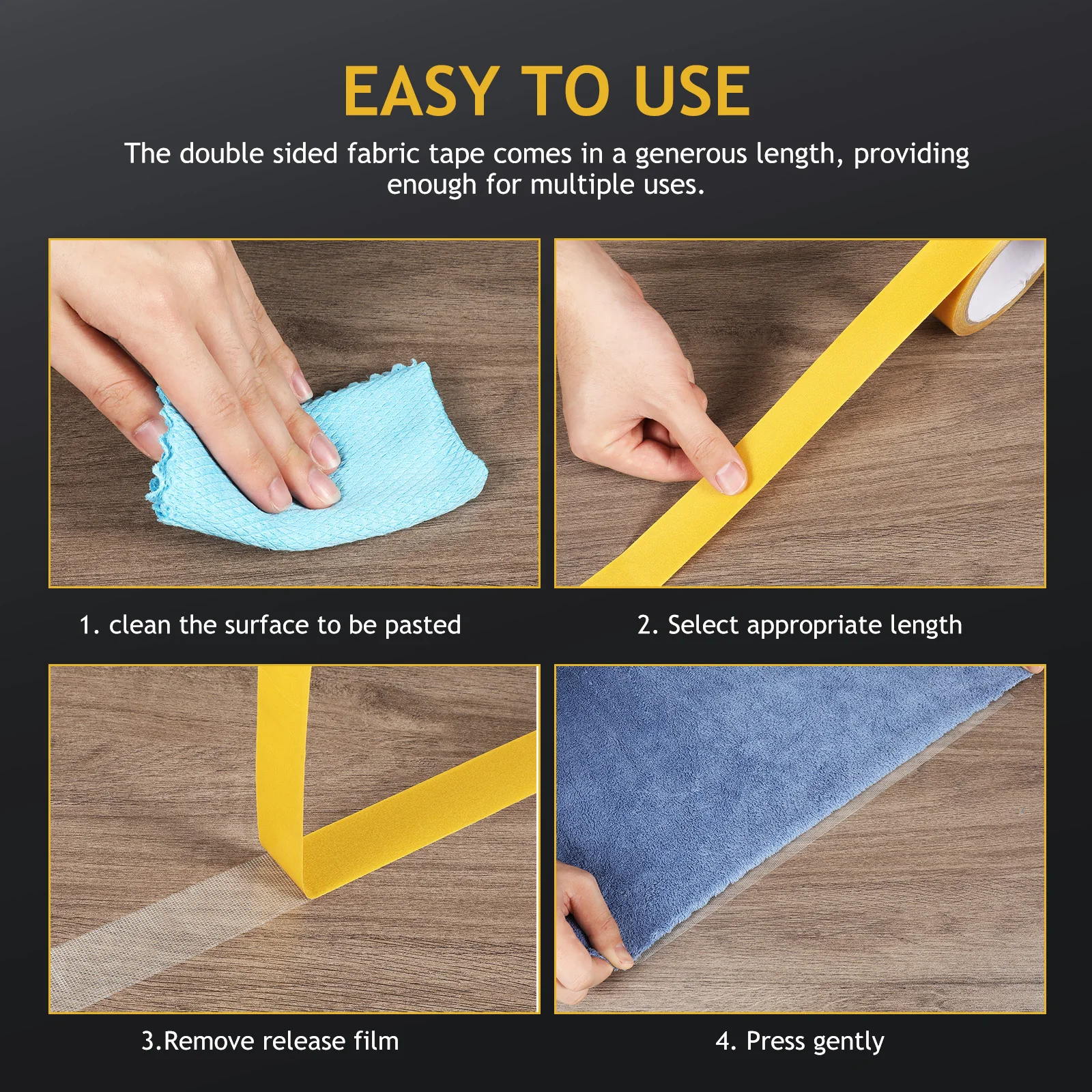 EASY TO USE

The double sided fabric tape comes in a generous length, providing enough for multiple uses.

1. clean the surface to be pasted

2. Select appropriate length

3.Remove release film

4. Press gently