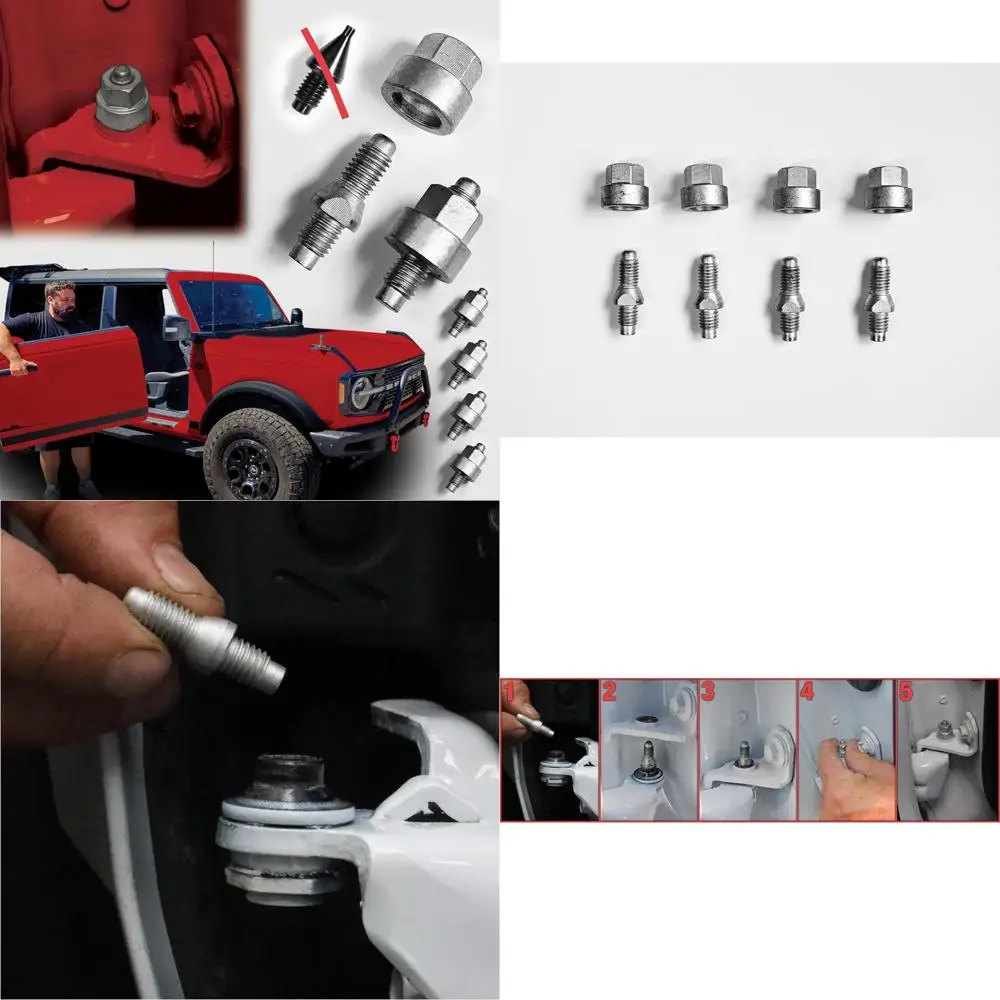 1 2 3 4 5