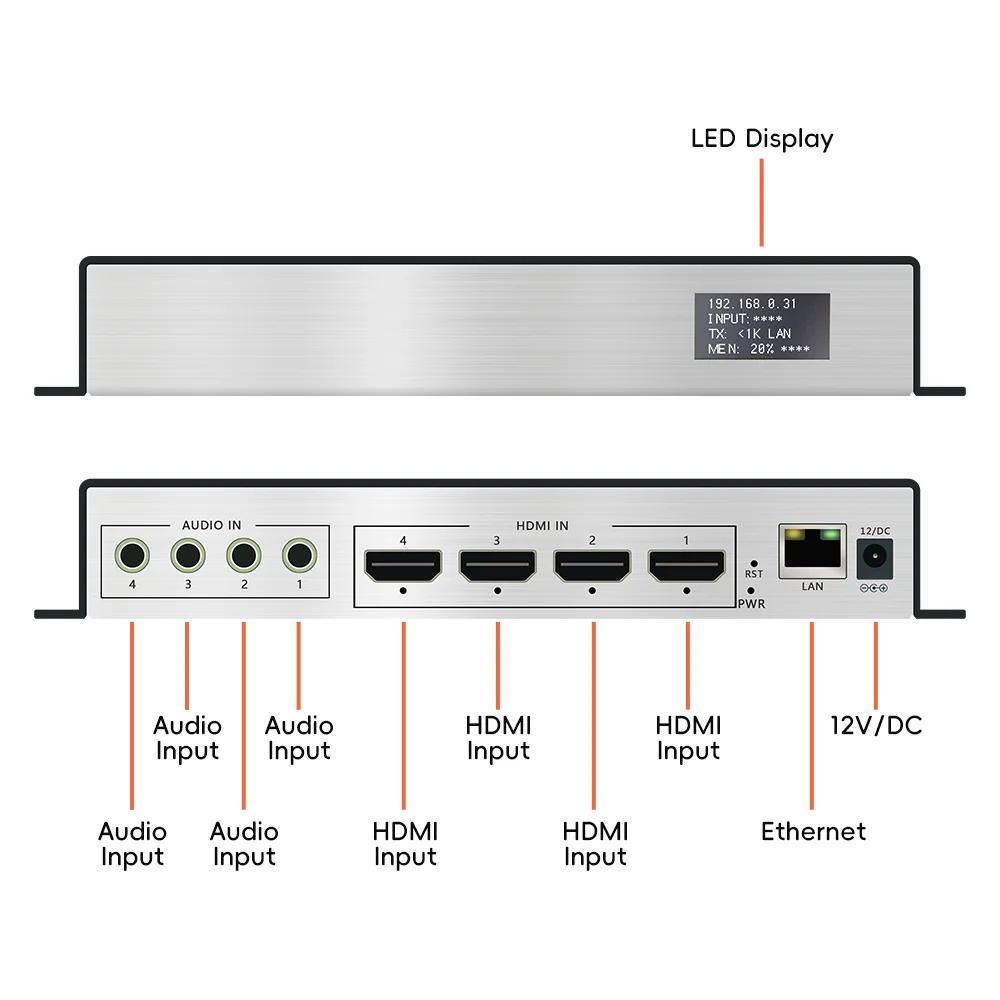 LED Display

192.168.0.31
INPUT:****
TX: <1K LAN
MEN: 20% ****

AUDIO IN
4 3 2 1

HDMI IN
4 3 2 1

RST
PWR

LAN

12/DC

Audio Input
Audio Input
HDMI Input
HDMI Input
12V/DC

Audio Input
Audio Input
HDMI Input
HDMI Input
Ethernet