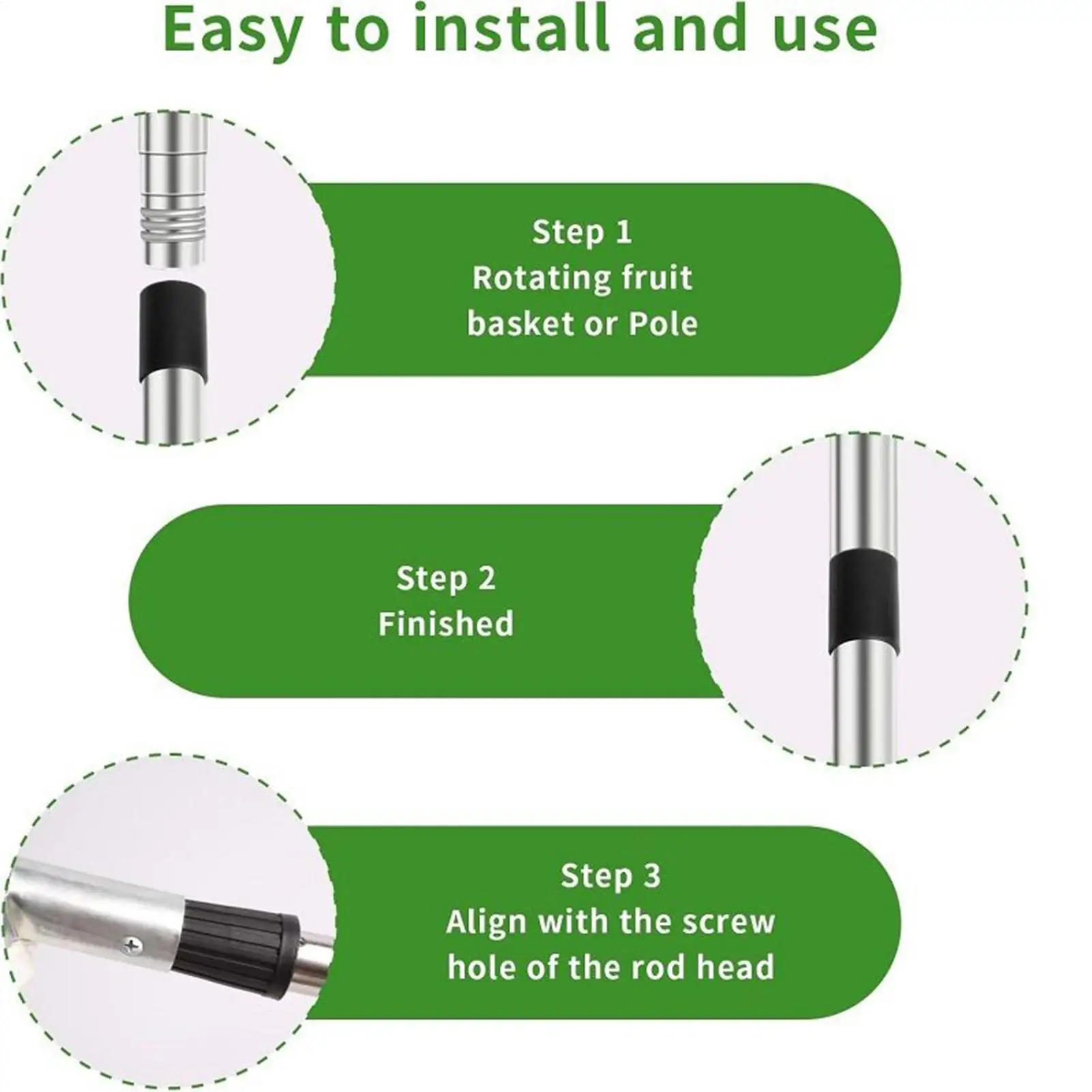 Easy to install and use

Step 1
Rotating fruit basket or Pole

Step 2
Finished

Step 3
Align with the screw hole of the rod head