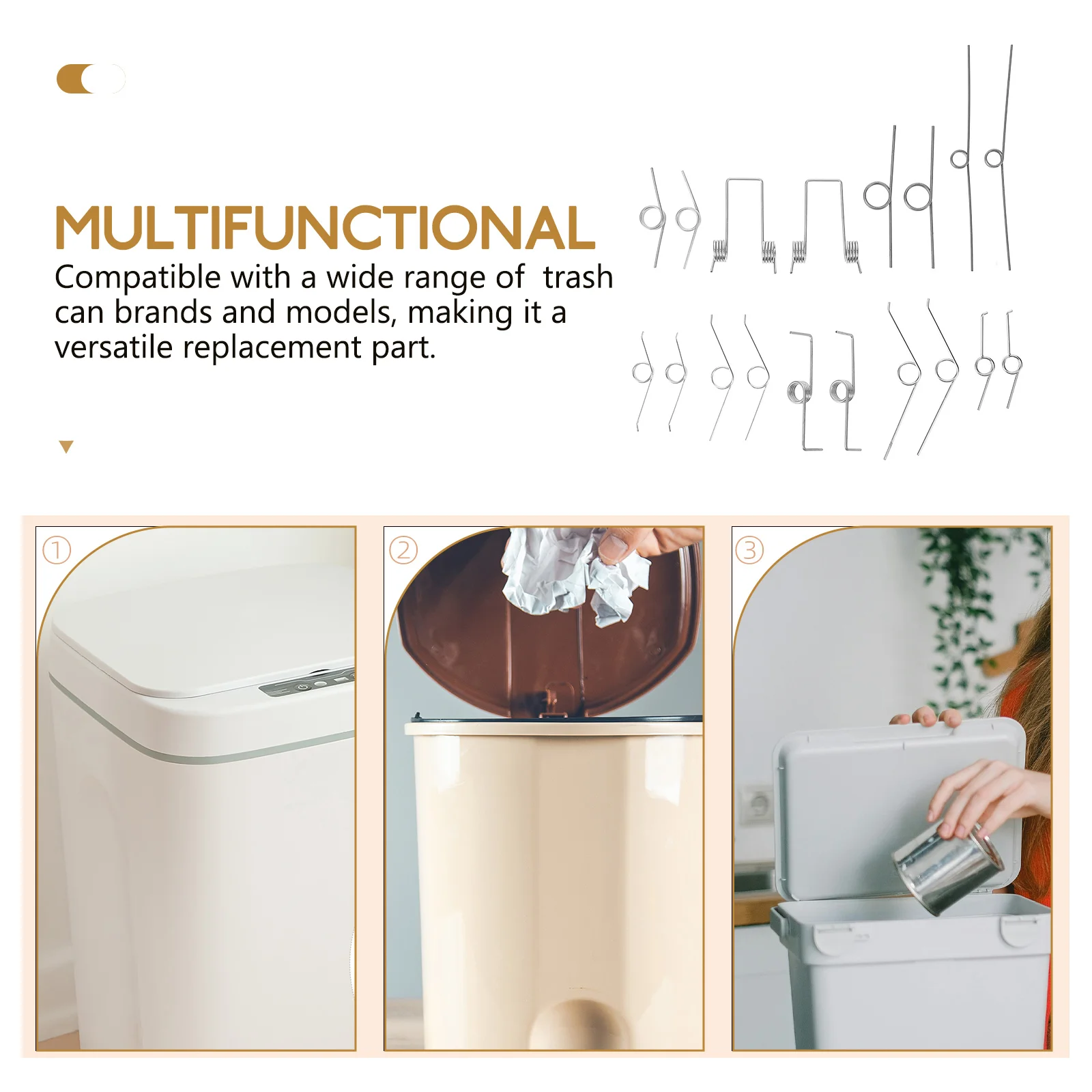 MULTIFUNCTIONAL

Compatible with a wide range of  trash can brands and models, making it a versatile replacement part.

①

②

③