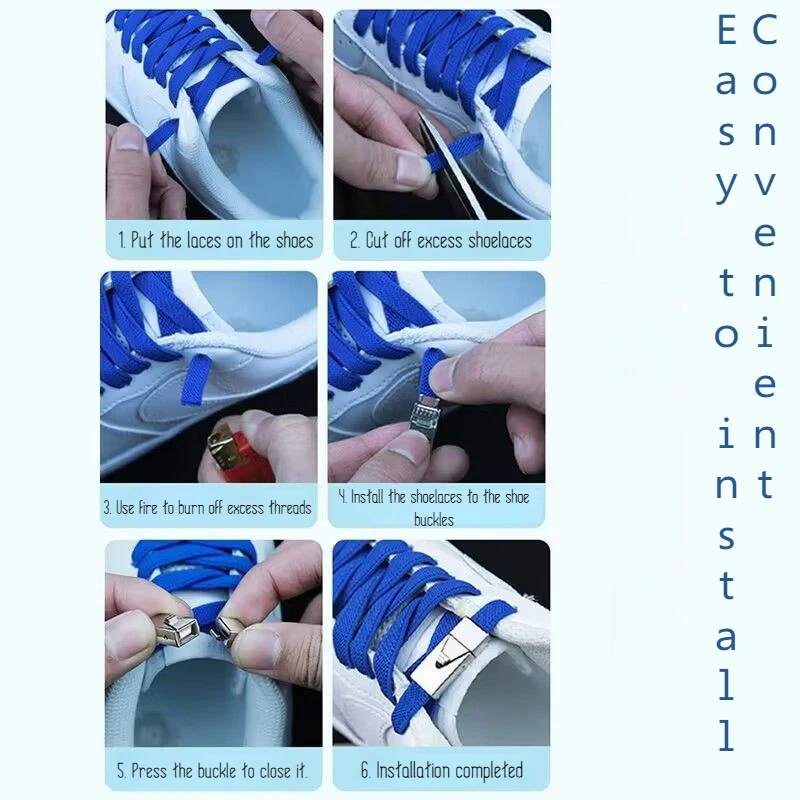 1. Put the laces on the shoes

2. Cut off excess shoelaces

3. Use fire to burn off excess threads

4. Install the shoelaces to the shoe buckles

5. Press the buckle to close it.

6. Installation completed

Easy to install

Convenient