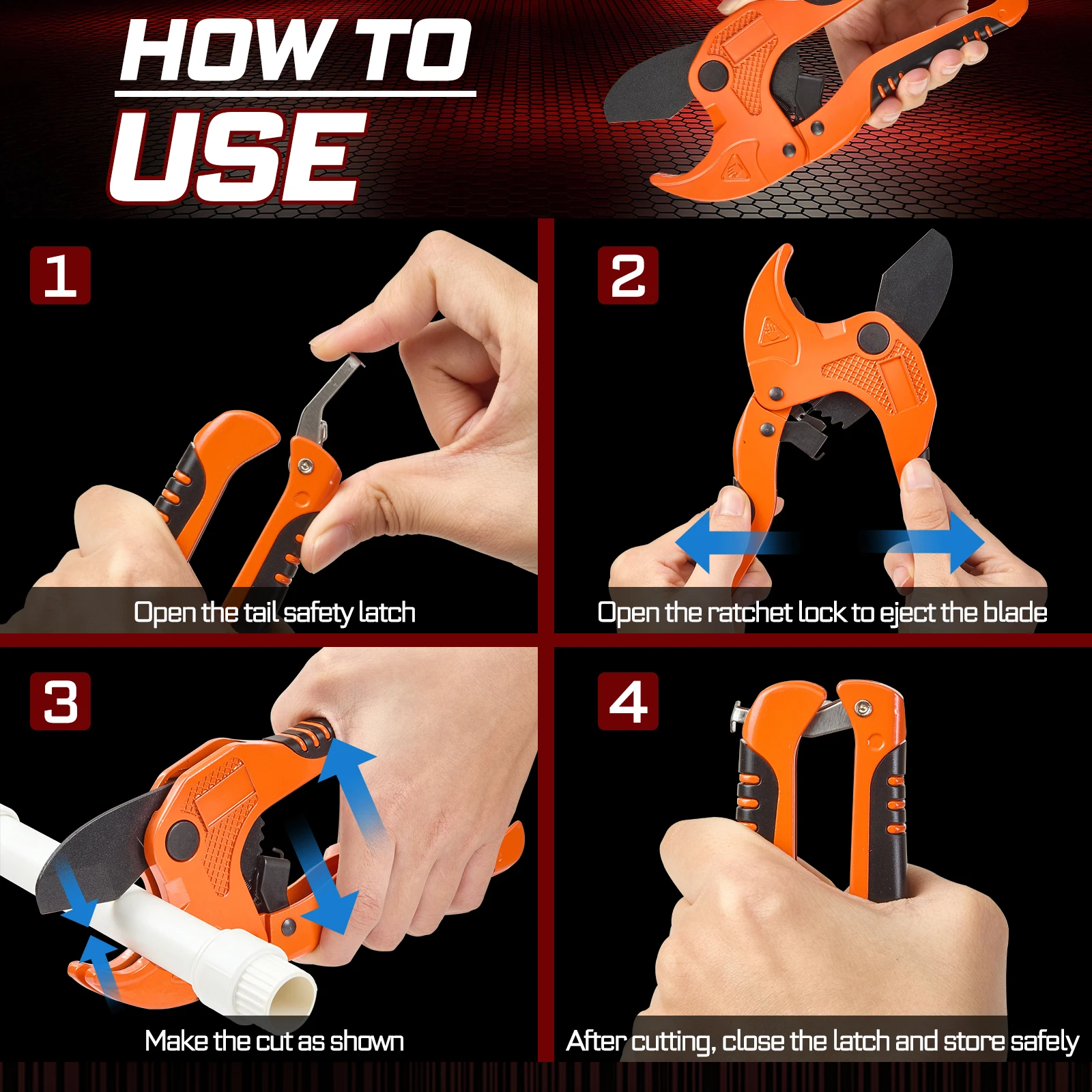 HOW TO
USE

1

Open the tail safety latch

2

Open the ratchet lock to eject the blade

3

Make the cut as shown

4

After cutting, close the latch and store safely