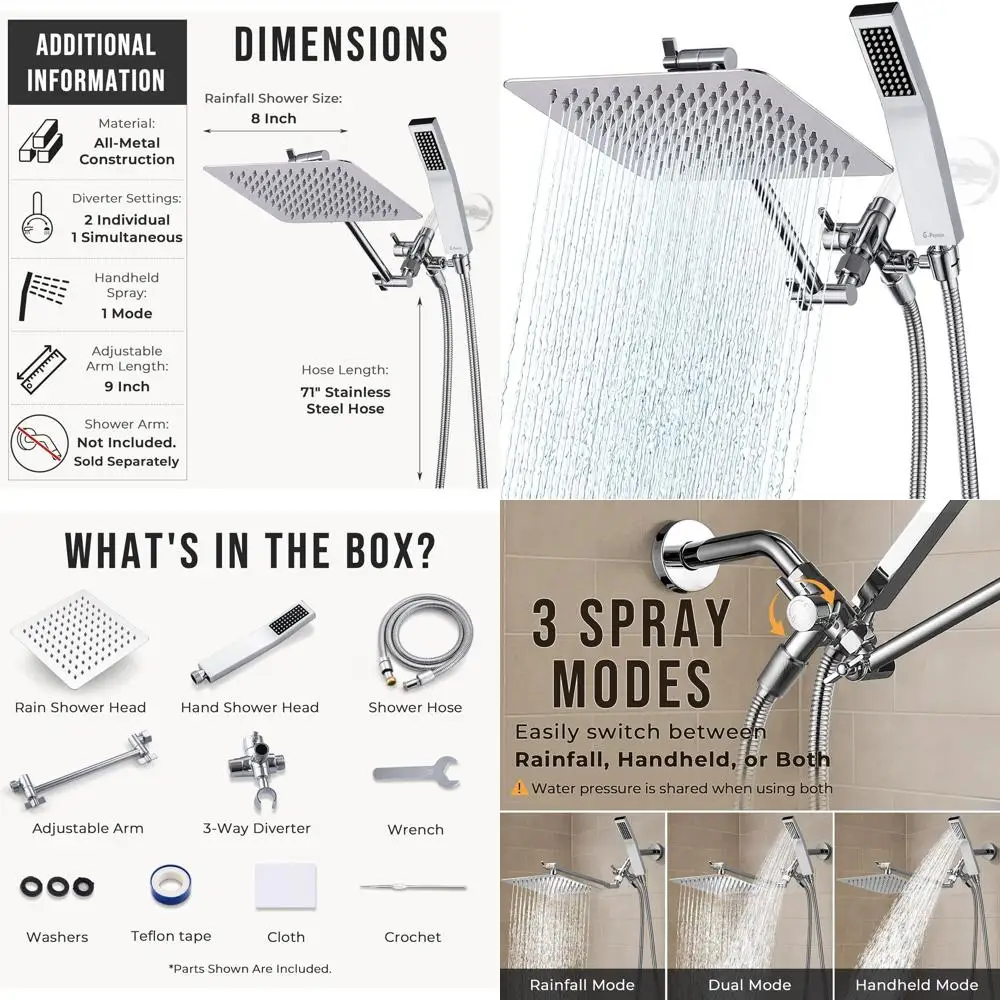 ADDITIONAL INFORMATION

Material:
All-Metal Construction

Diverter Settings:
2 Individual
1 Simultaneous

Handheld Spray:
1 Mode

Adjustable Arm Length:
9 Inch

Shower Arm:
Not Included.
Sold Separately

DIMENSIONS

Rainfall Shower Size:
8 Inch

Hose Length:
71" Stainless Steel Hose

G-Promise

WHAT'S IN THE BOX?

Rain Shower Head
Hand Shower Head
Shower Hose
Adjustable Arm
3-Way Diverter
Wrench
Washers
Teflon tape
Cloth
Crochet

*Parts Shown Are Included.

3 SPRAY MODES

Easily switch between
Rainfall, Handheld, or Both
Water pressure is shared when using both

Rainfall Mode
Dual Mode
Handheld Mode