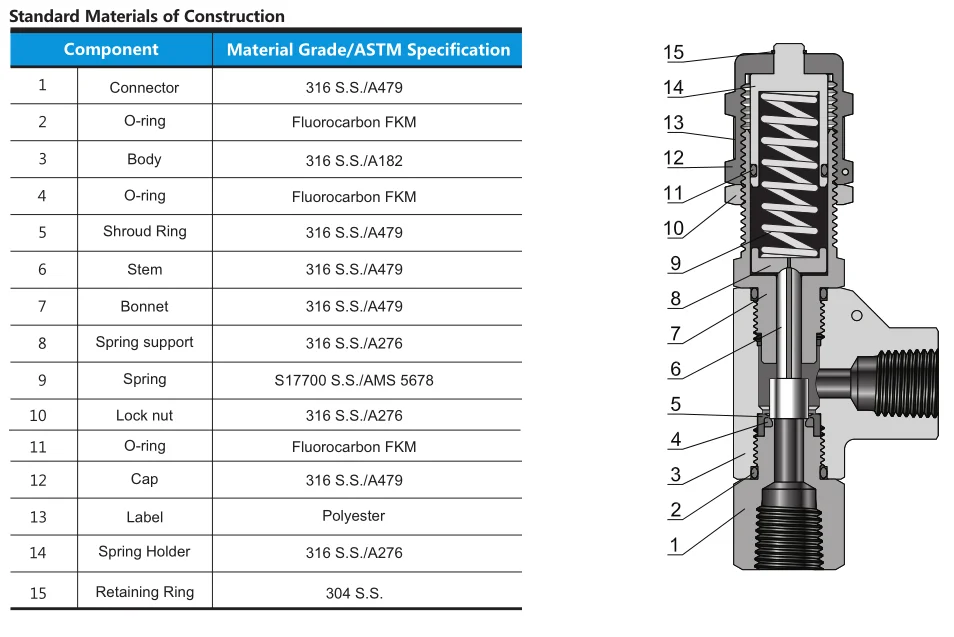 Standard Materials of Construction

| Component | | Material Grade/ASTM Specification |
|---|---|---|
| 1 | Connector | 316 S.S./A479 |
| 2 | O-ring | Fluorocarbon FKM |
| 3 | Body | 316 S.S./A182 |
| 4 | O-ring | Fluorocarbon FKM |
| 5 | Shroud Ring | 316 S.S./A479 |
| 6 | Stem | 316 S.S./A479 |
| 7 | Bonnet | 316 S.S./A479 |
| 8 | Spring support | 316 S.S./A276 |
| 9 | Spring | S17700 S.S./AMS 5678 |
| 10 | Lock nut | 316 S.S./A276 |
| 11 | O-ring | Fluorocarbon FKM |
| 12 | Cap | 316 S.S./A479 |
| 13 | Label | Polyester |
| 14 | Spring Holder | 316 S.S./A276 |
| 15 | Retaining Ring | 304 S.S. |

15
14
13
12
11
10
9
8
7
6
5
4
3
2
1