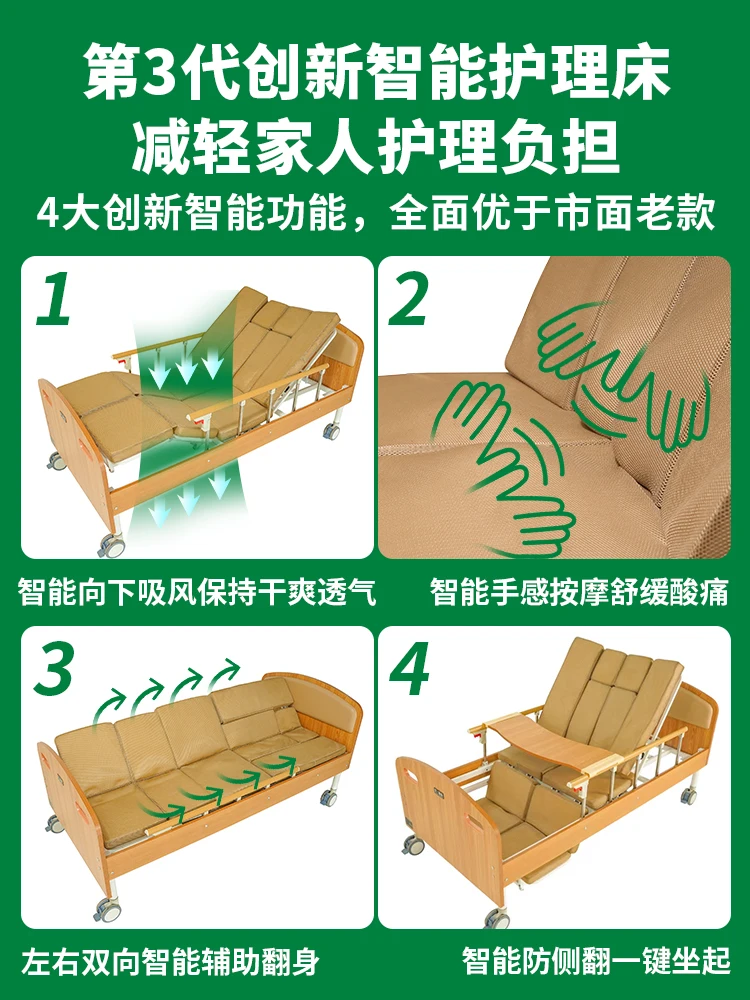 第3代创新智能护理床
减轻家人护理负担
4大创新智能功能，全面优于市面老款

1
智能向下吸风保持干爽透气

2
智能手感按摩舒缓酸痛

3
左右双向智能辅助翻身

4
智能防侧翻一键坐起