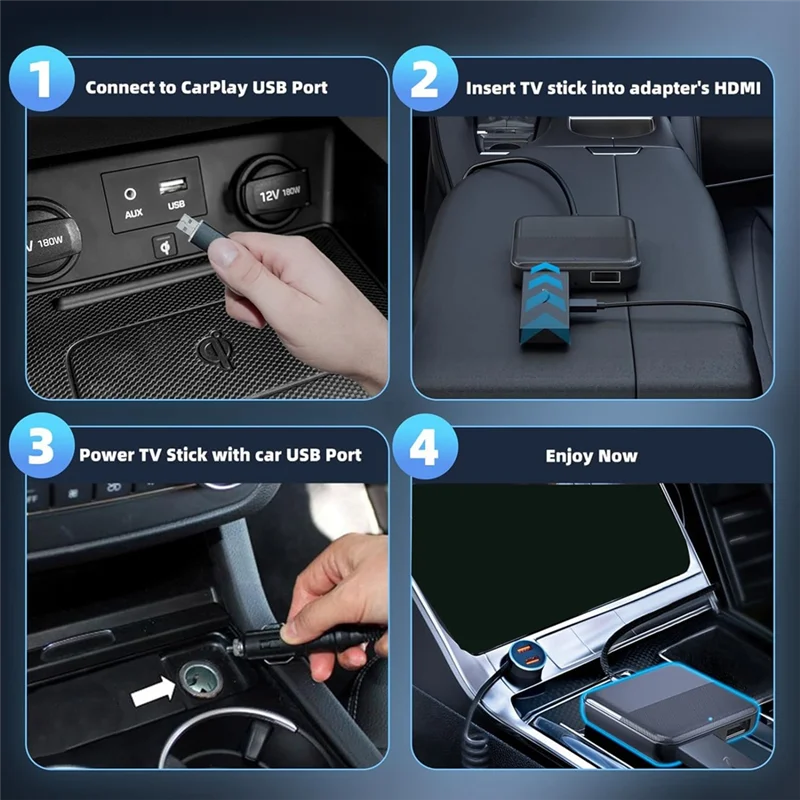 1 Connect to CarPlay USB Port

AUX USB

12V 180W

V 180W

2 Insert TV stick into adapter's HDMI

3 Power TV Stick with car USB Port

4 Enjoy Now