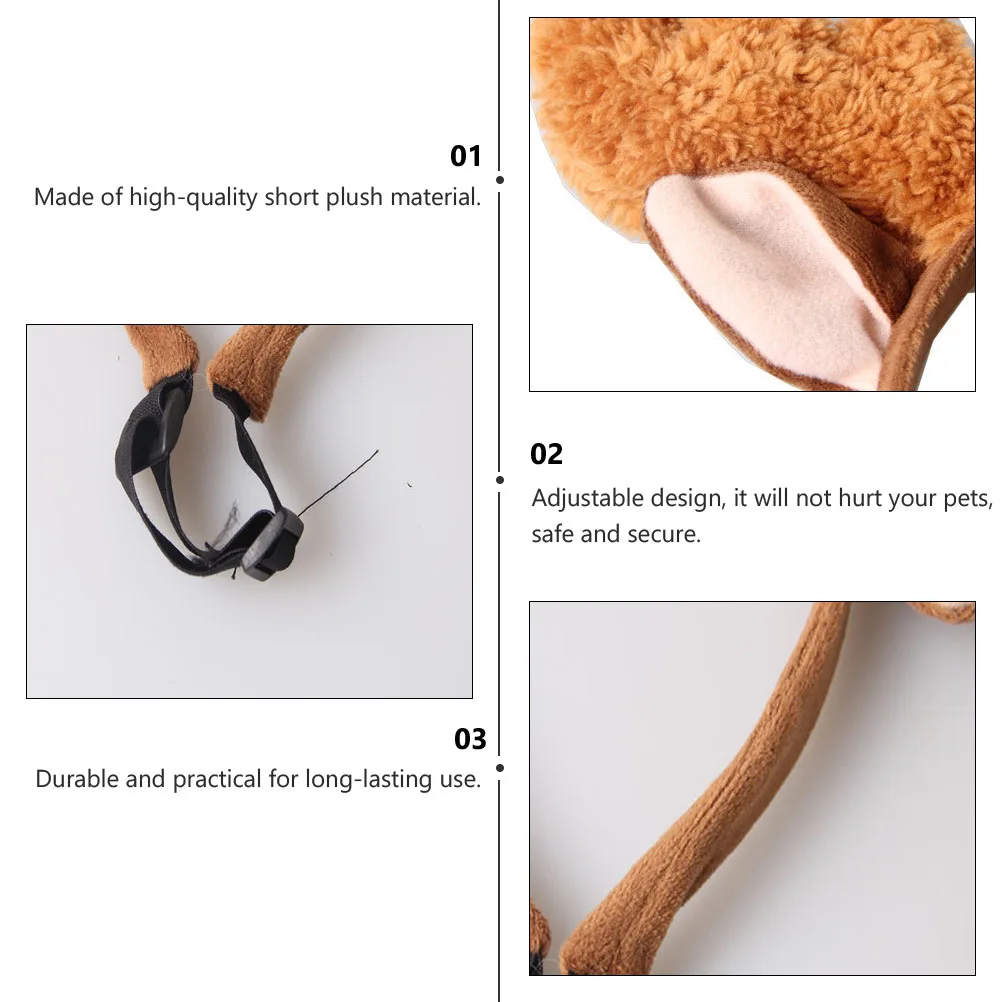 01
Made of high-quality short plush material.

02
Adjustable design, it will not hurt your pets, safe and secure.

03
Durable and practical for long-lasting use.