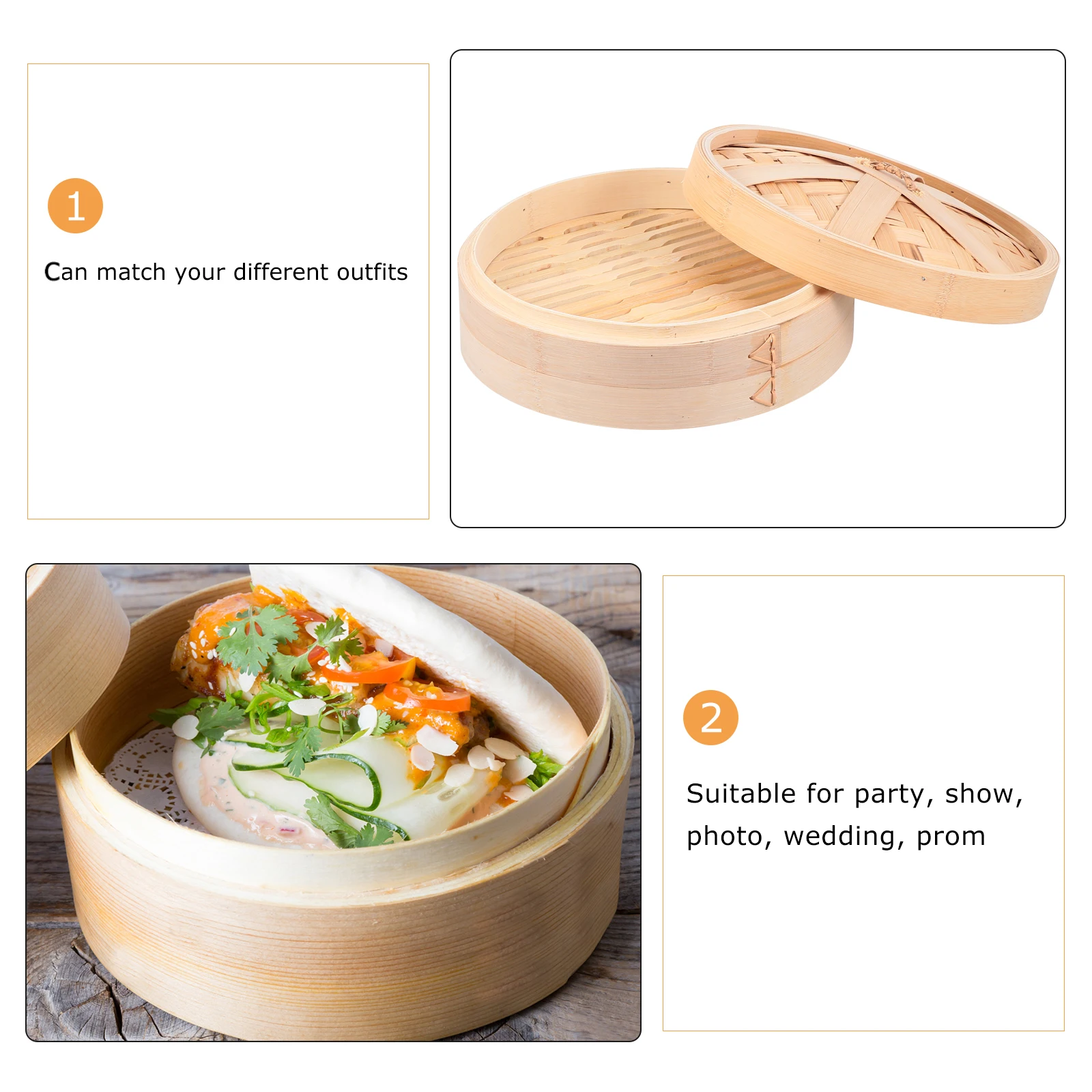 1

Can match your different outfits

2

Suitable for party, show, photo, wedding, prom