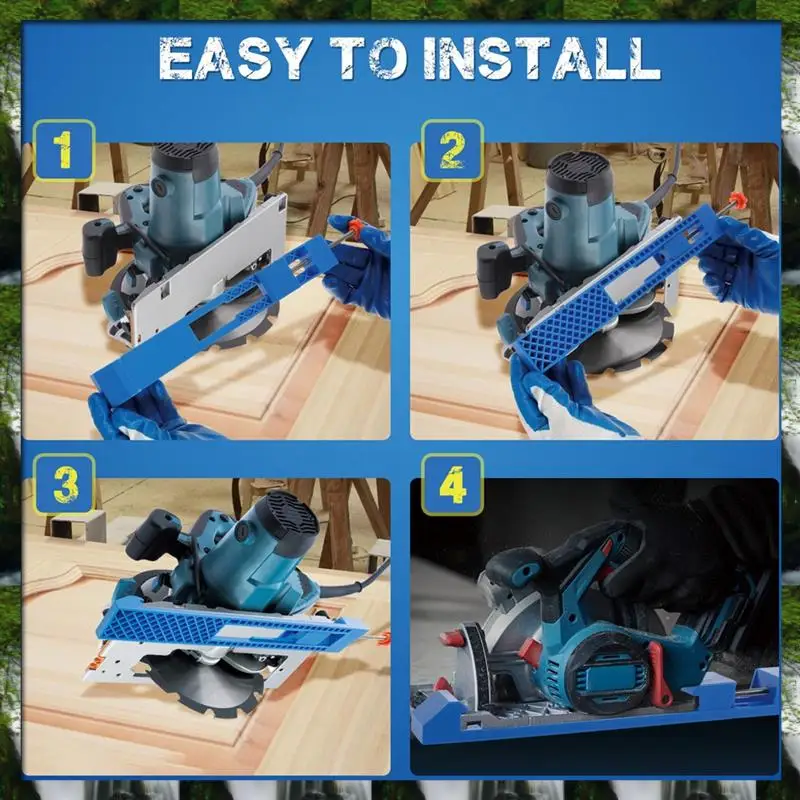 EASY TO INSTALL

1

2

3

4