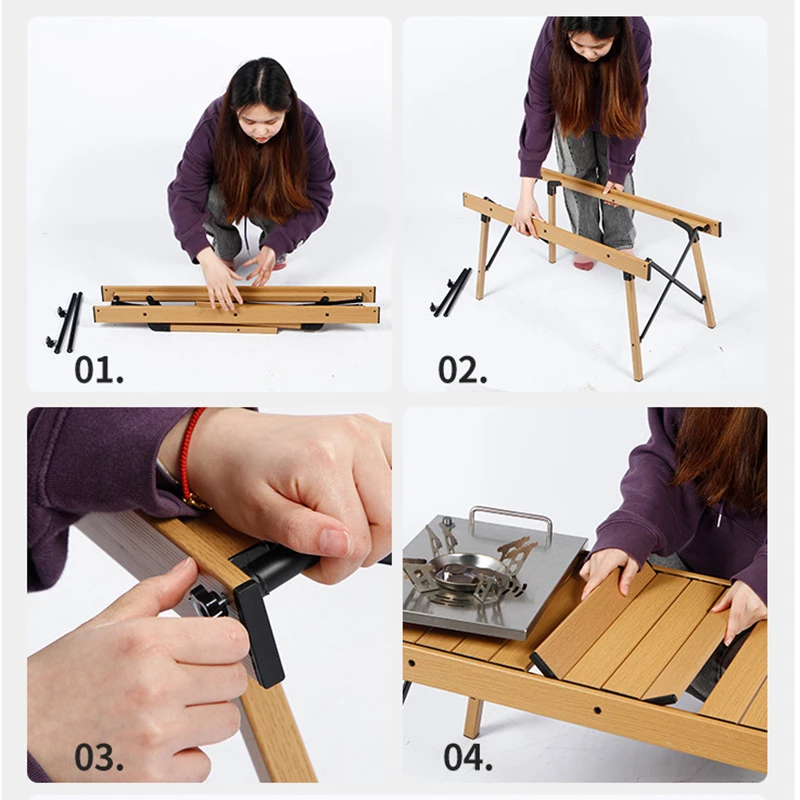 01.

02.

03.

04.