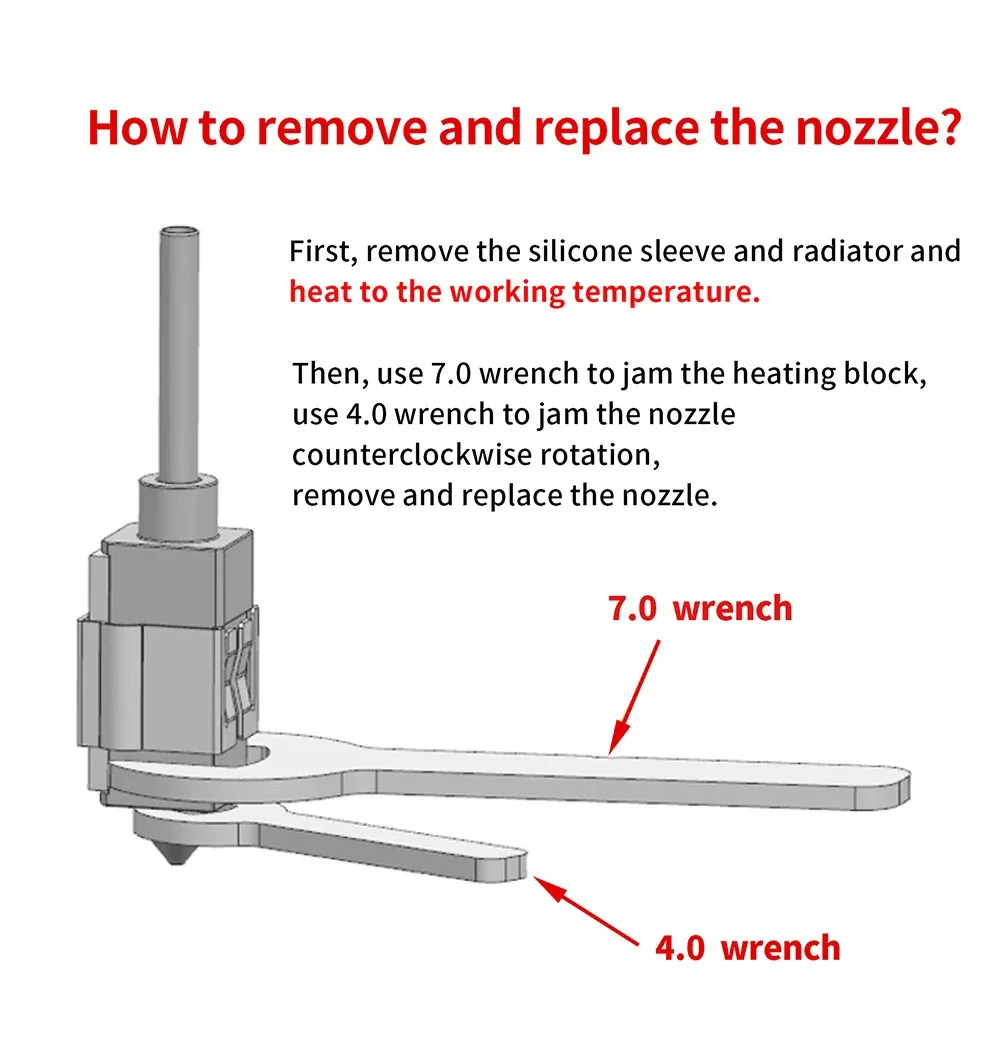 How to remove and replace the nozzle?

First, remove the silicone sleeve and radiator and heat to the working temperature.

Then, use 7.0 wrench to jam the heating block, use 4.0 wrench to jam the nozzle counterclockwise rotation, remove and replace the nozzle.

7.0 wrench

4.0 wrench