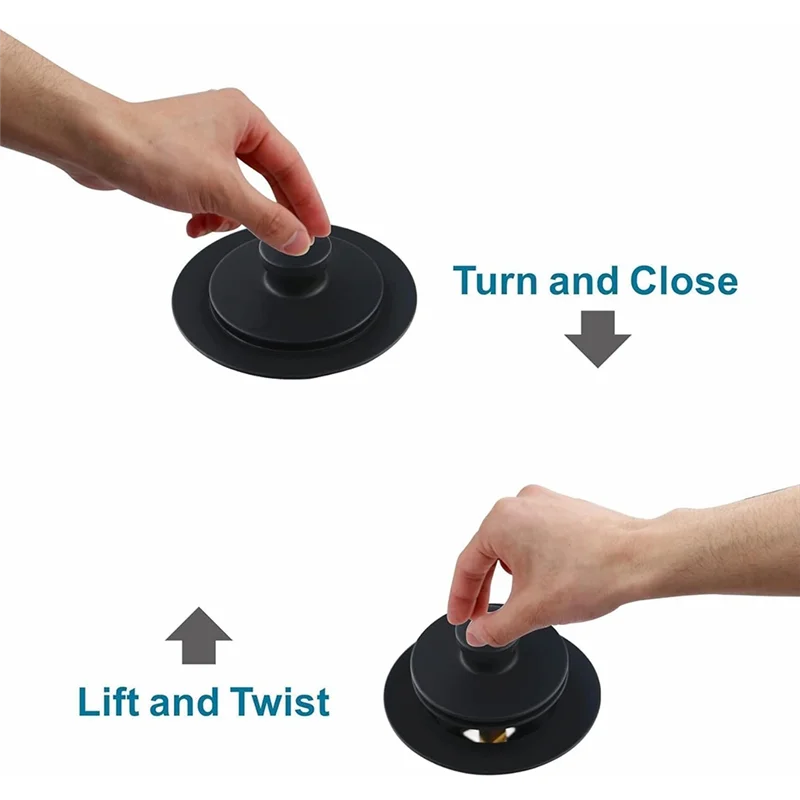 Turn and Close

Lift and Twist