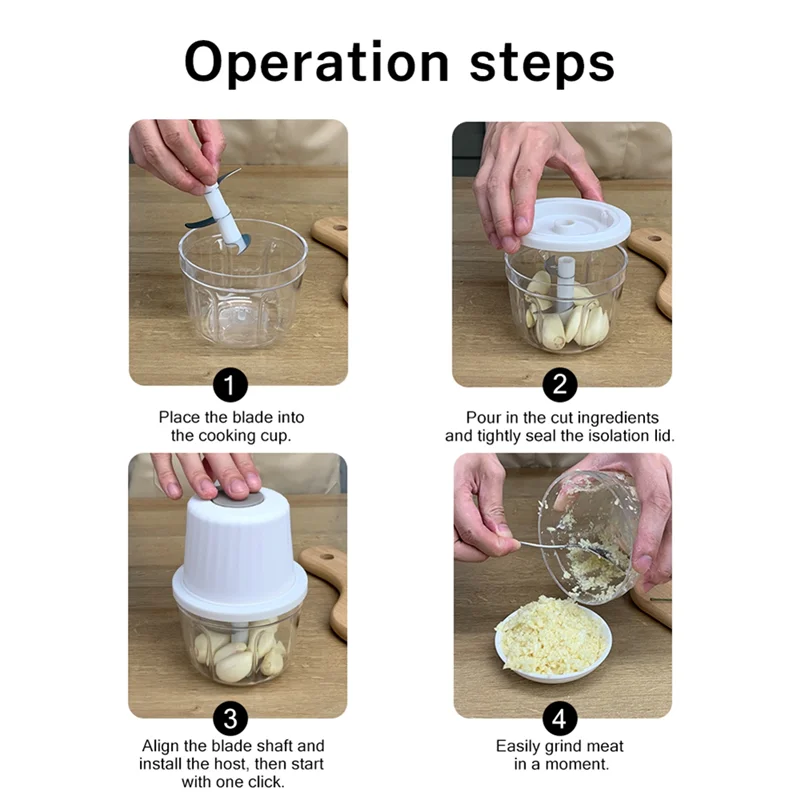 Operation steps

1
Place the blade into the cooking cup.

2
Pour in the cut ingredients and tightly seal the isolation lid.

3
Align the blade shaft and install the host, then start with one click.

4
Easily grind meat in a moment.