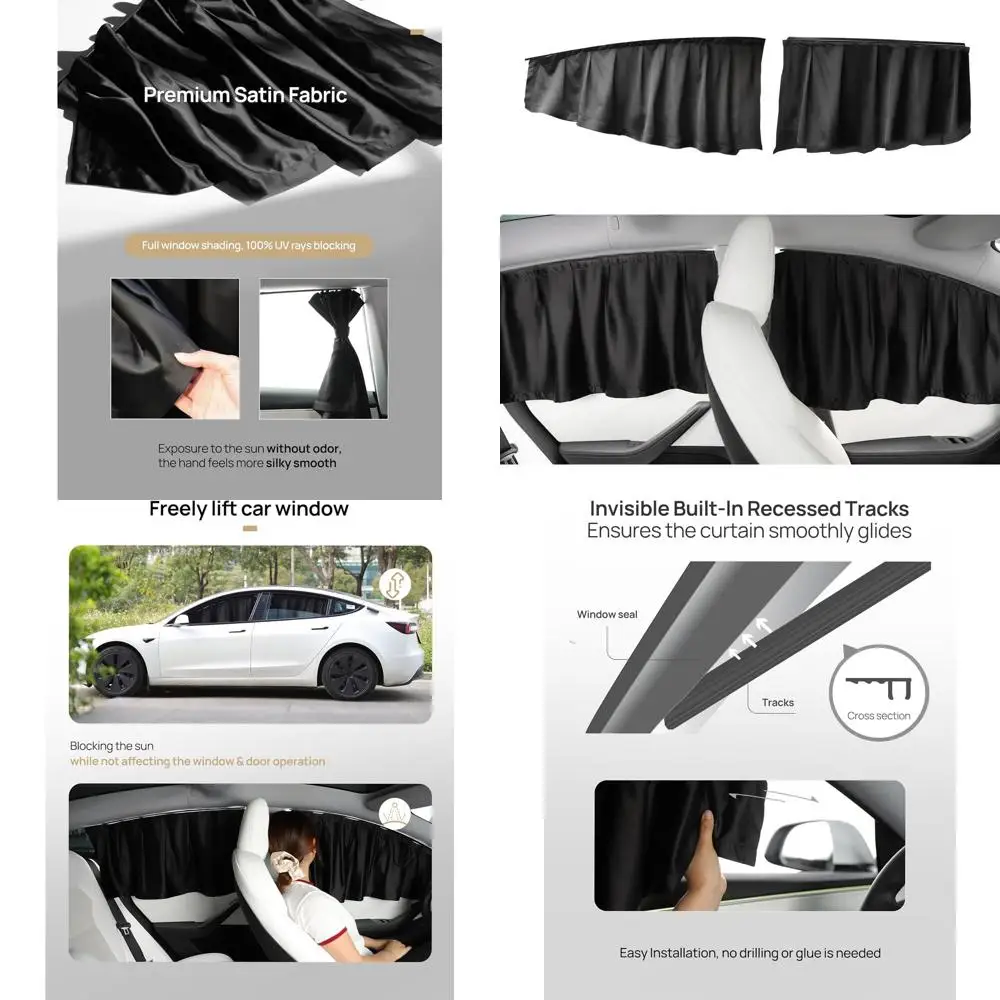 Premium Satin Fabric

Full window shading, 100% UV rays blocking

Exposure to the sun without odor, the hand feels more silky smooth

Freely lift car window

Blocking the sun
while not affecting the window & door operation

Invisible Built-In Recessed Tracks
Ensures the curtain smoothly glides

Window seal

Tracks

Cross section

Easy Installation, no drilling or glue is needed