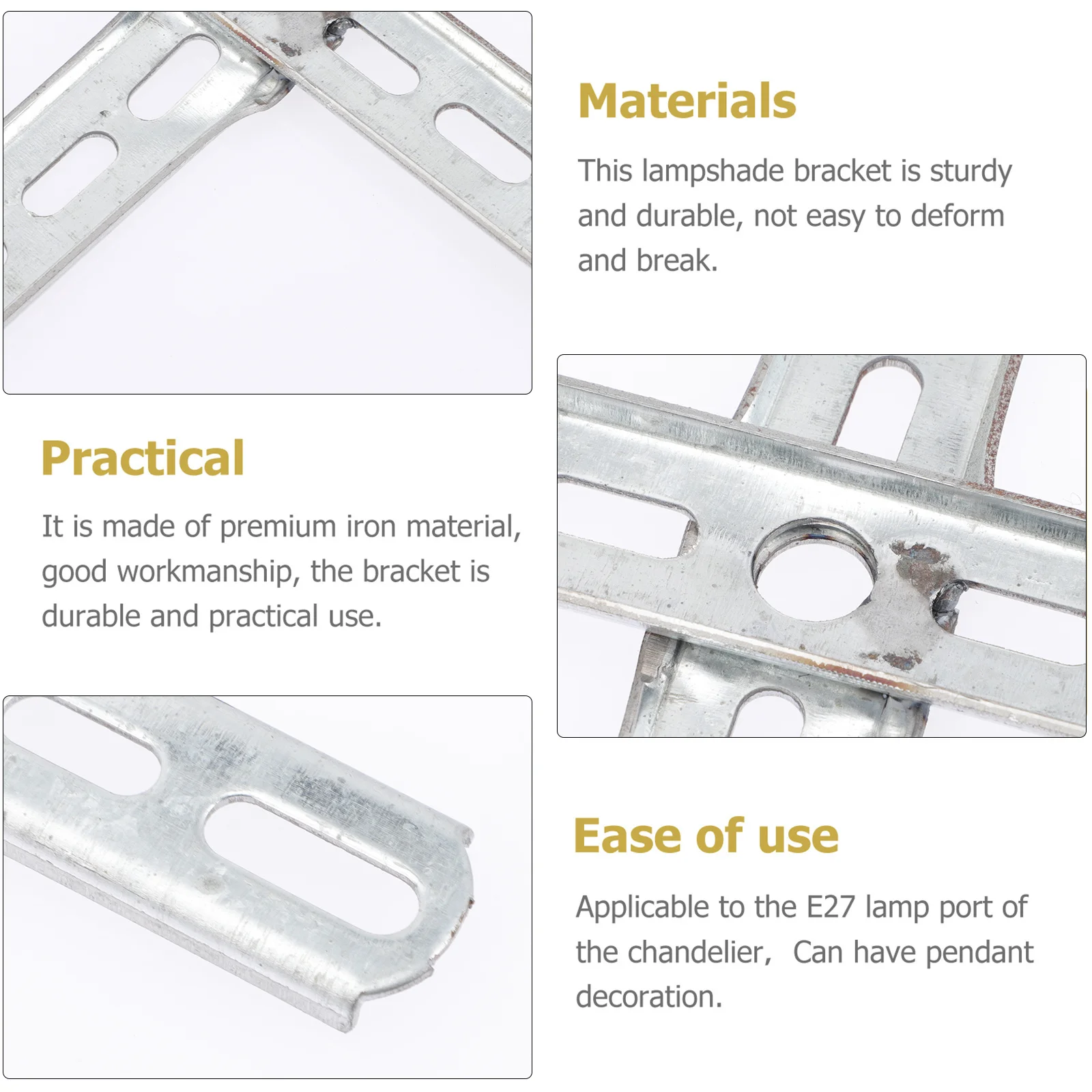 Materials

This lampshade bracket is sturdy and durable, not easy to deform and break.

Practical

It is made of premium iron material, good workmanship, the bracket is durable and practical use.

Ease of use

Applicable to the E27 lamp port of the chandelier， Can have pendant decoration.