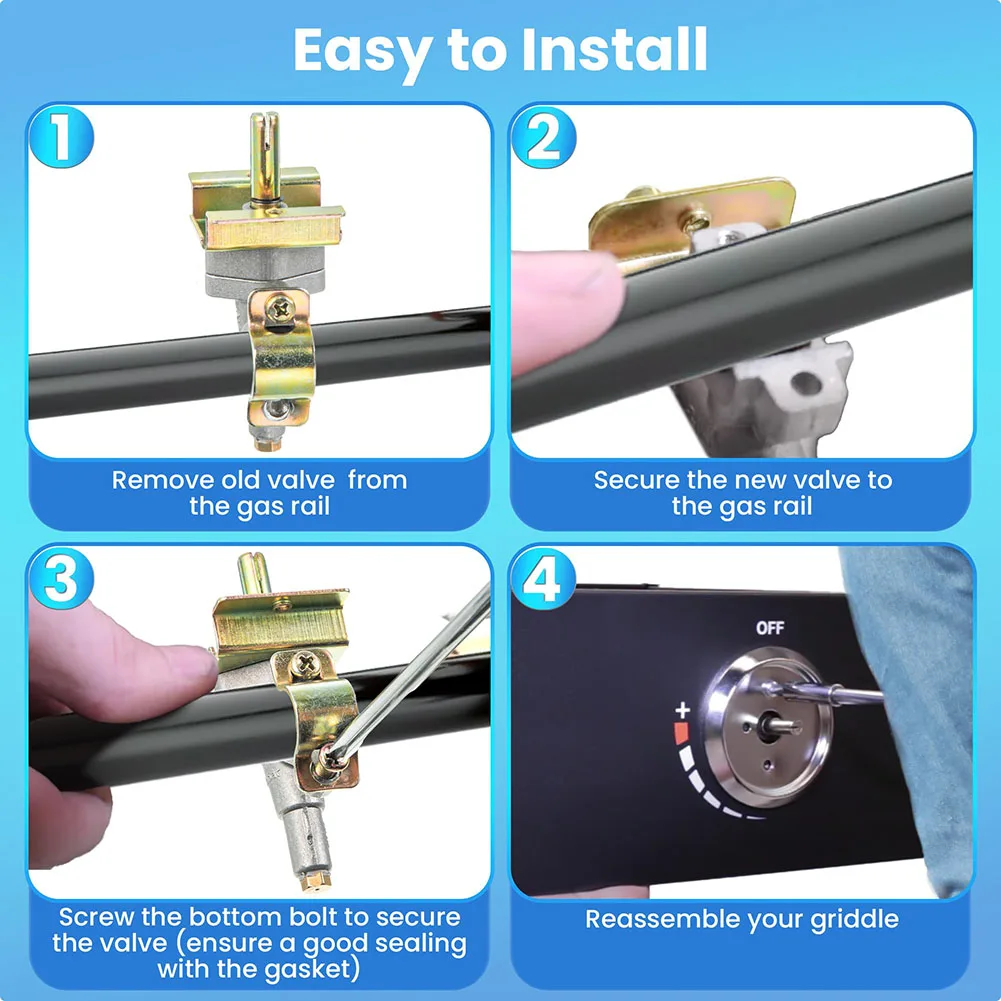 Easy to Install

1

Remove old valve from the gas rail

2

Secure the new valve to the gas rail

3

Screw the bottom bolt to secure the valve (ensure a good sealing with the gasket)

4

OFF

+

Reassemble your griddle