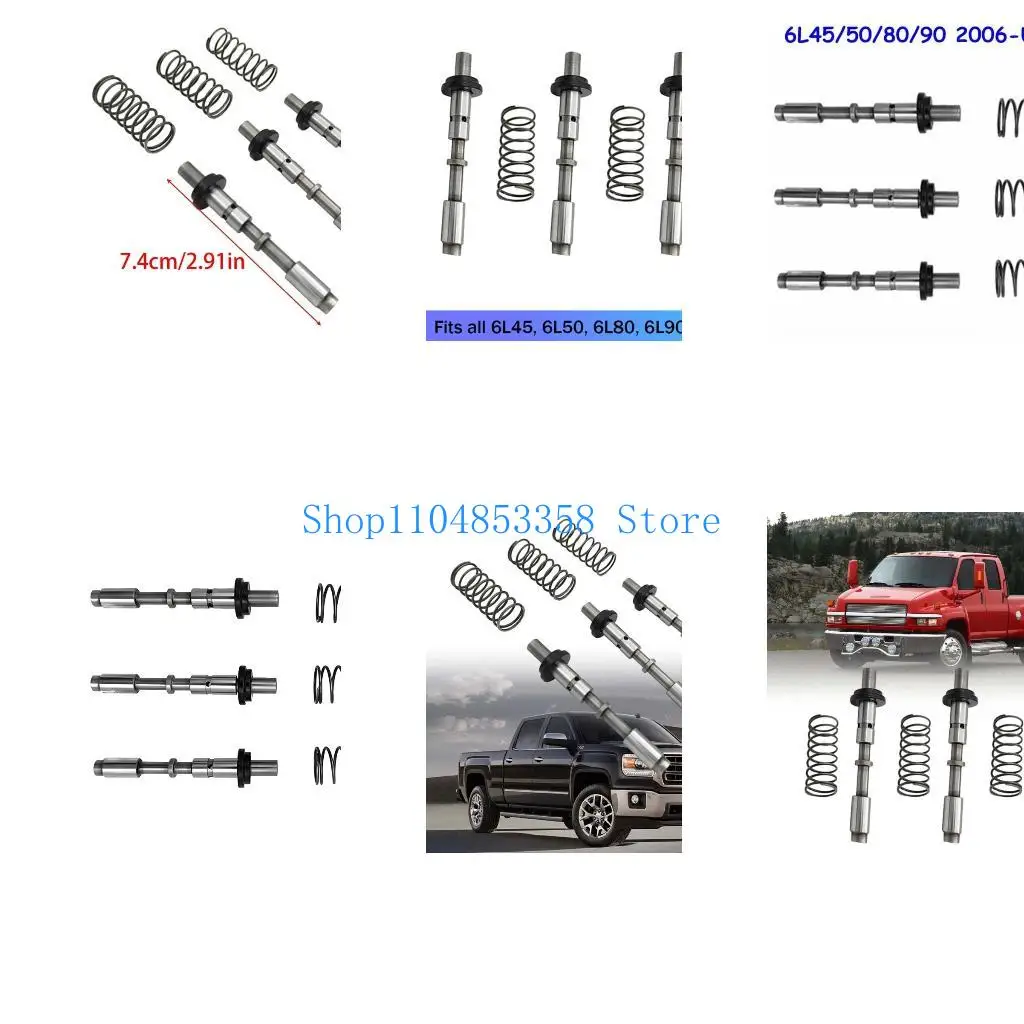 7.4cm/2.91in

Fits all 6L45, 6L50, 6L80, 6L90

6L45/50/80/90 2006-

Shop1104853358 Store