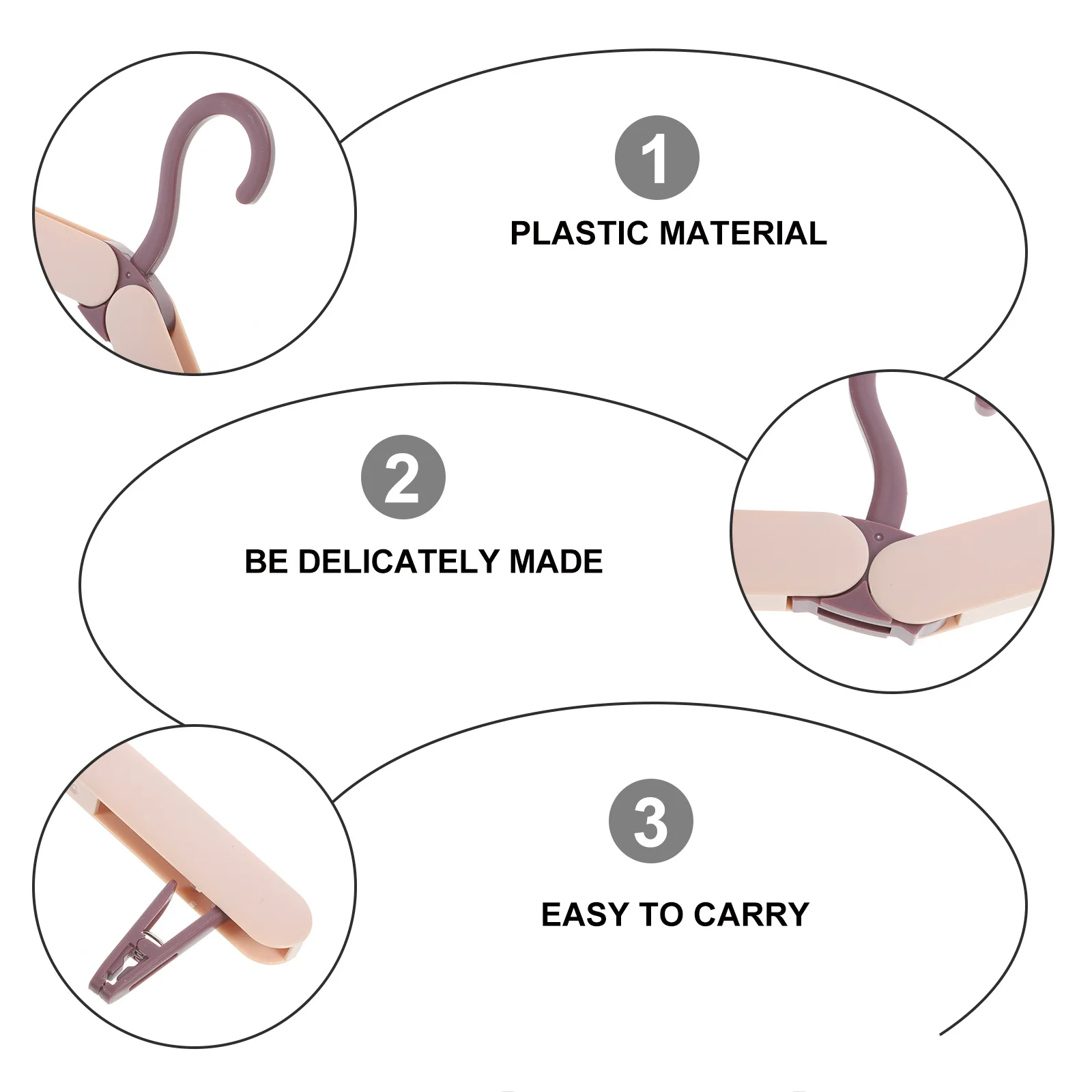 1

PLASTIC MATERIAL

2

BE DELICATELY MADE

3

EASY TO CARRY