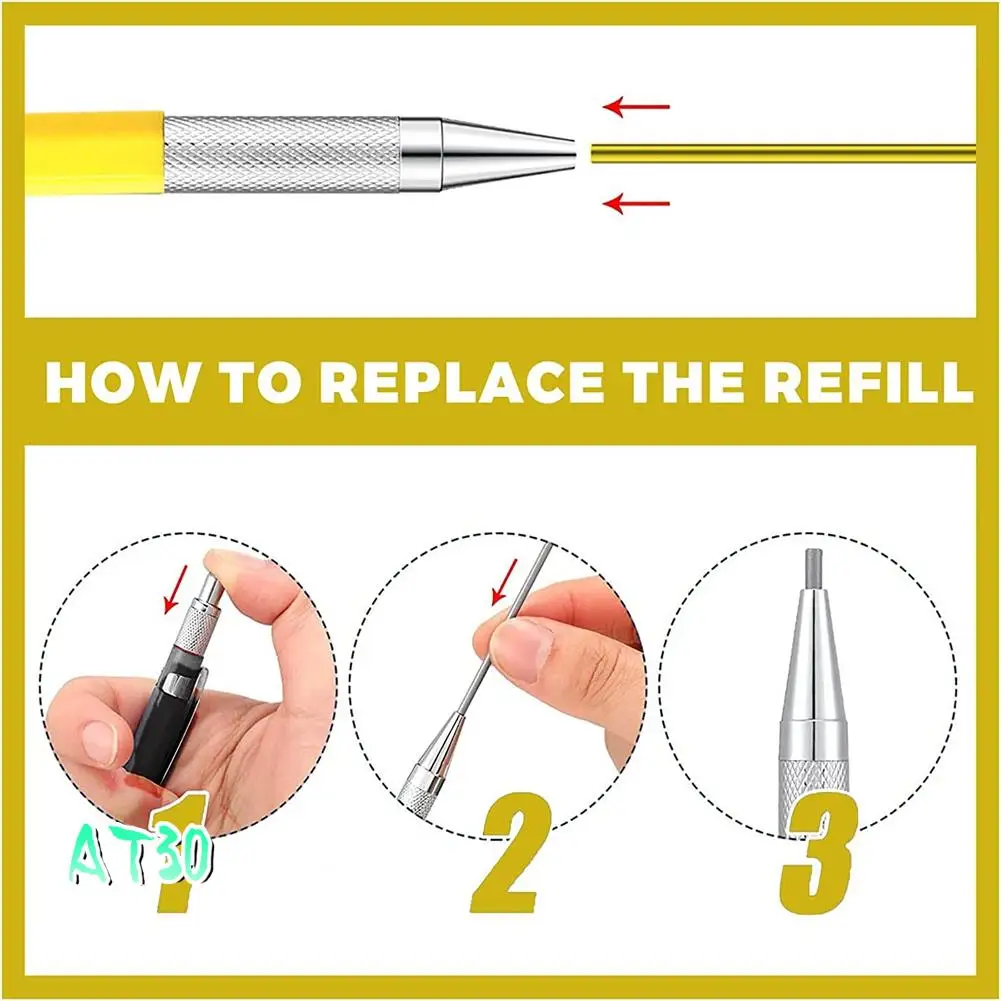 HOW TO REPLACE THE REFILL

AT30

1

2

3