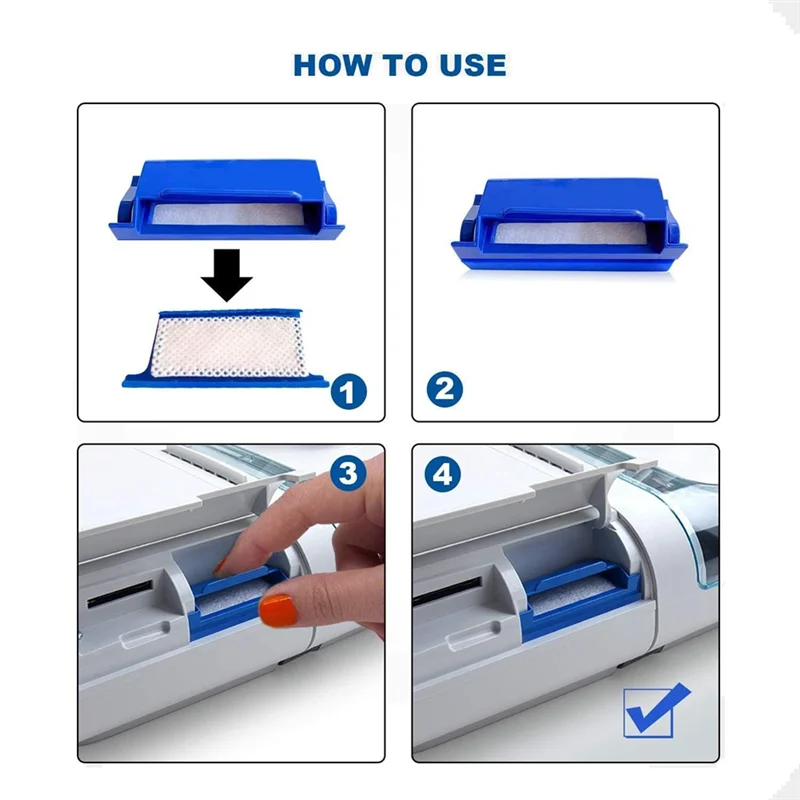 HOW TO USE

1

2

3

4