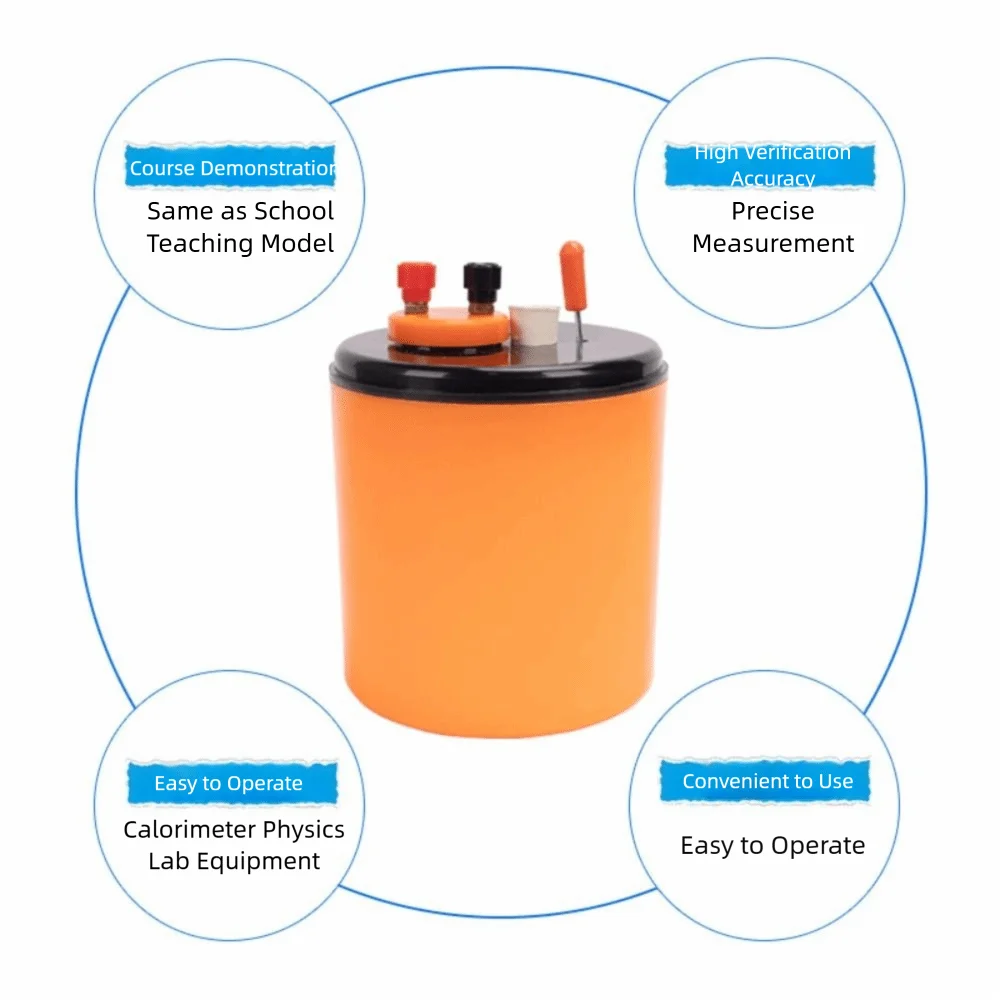 Course Demonstration

Same as School Teaching Model

High Verification Accuracy

Precise Measurement

Easy to Operate

Calorimeter Physics Lab Equipment

Convenient to Use

Easy to Operate