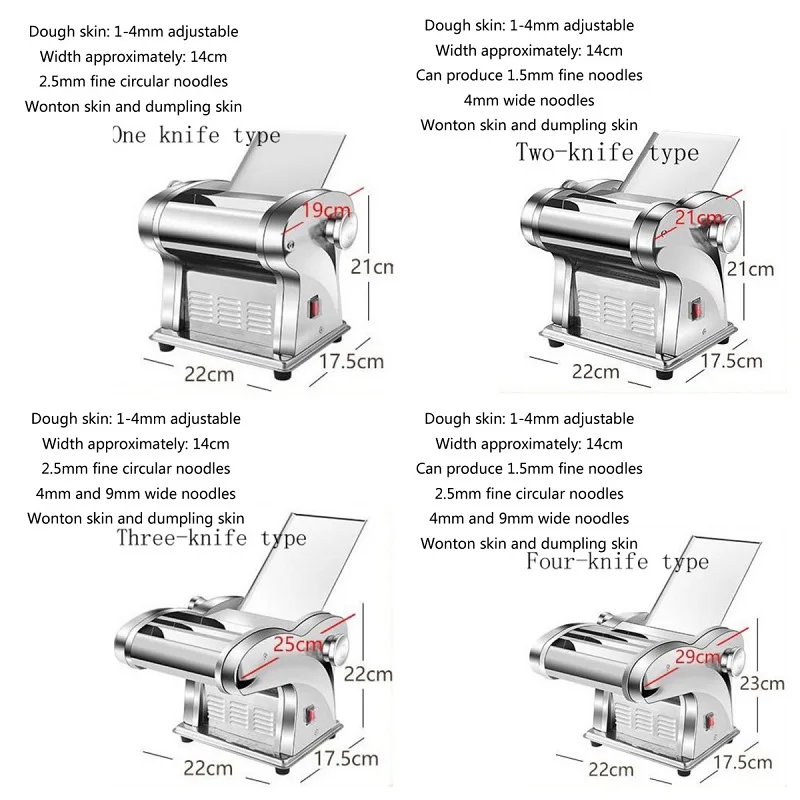 Dough skin: 1-4mm adjustable
Width approximately: 14cm
2.5mm fine circular noodles
Wonton skin and dumpling skin
One knife type

19cm
21cn
22cm
17.5cm

Dough skin: 1-4mm adjustable
Width approximately: 14cm
Can produce 1.5mm fine noodles
4mm wide noodles
Wonton skin and dumpling skin
Two-knife type

21cm
21cm
22cm
17.5cm

Dough skin: 1-4mm adjustable
Width approximately: 14cm
2.5mm fine circular noodles
4mm and 9mm wide noodles
Wonton skin and dumpling skin
Three-knife type

25cm
22cm
22cm
17.5cm

Dough skin: 1-4mm adjustable
Width approximately: 14cm
Can produce 1.5mm fine noodles
2.5mm fine circular noodles
4mm and 9mm wide noodles
Wonton skin and dumpling skin
Four-knife type

29cm
23cm
22cm
17.5cm