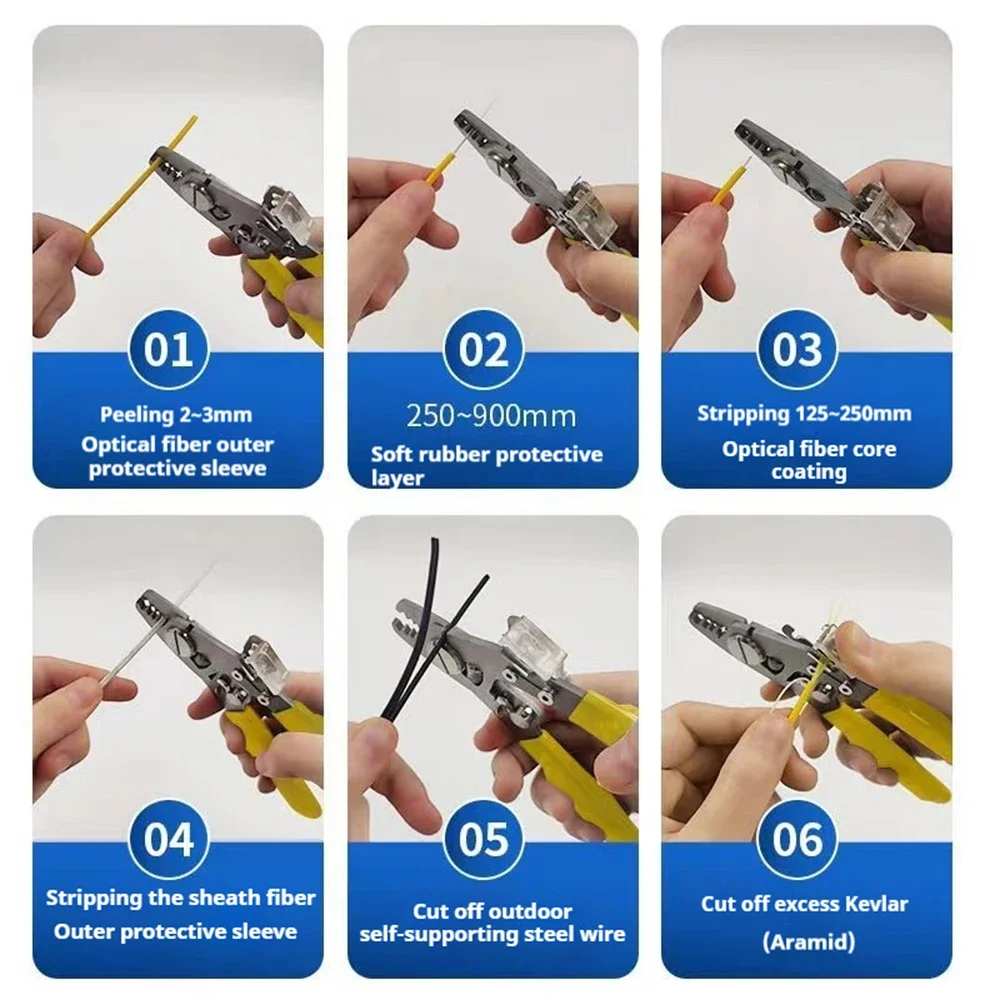 01
Peeling 2~3mm
Optical fiber outer protective sleeve

02
250~900mm
Soft rubber protective layer

03
Stripping 125~250mm
Optical fiber core coating

04
Stripping the sheath fiber
Outer protective sleeve

05
Cut off outdoor self-supporting steel wire

06
Cut off excess Kevlar
(Aramid)