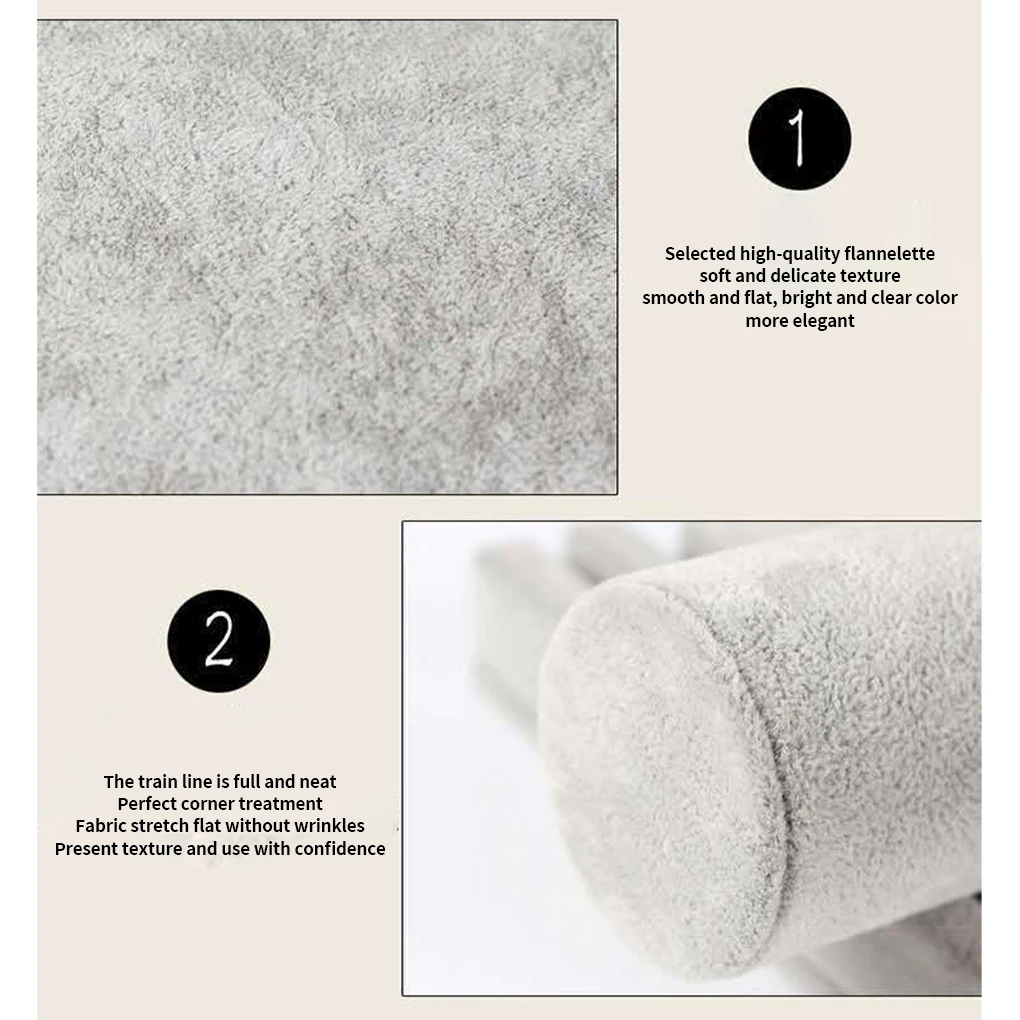 1

Selected high-quality flannelette
soft and delicate texture
smooth and flat, bright and clear color
more elegant

2

The train line is full and neat
Perfect corner treatment
Fabric stretch flat without wrinkles
Present texture and use with confidence