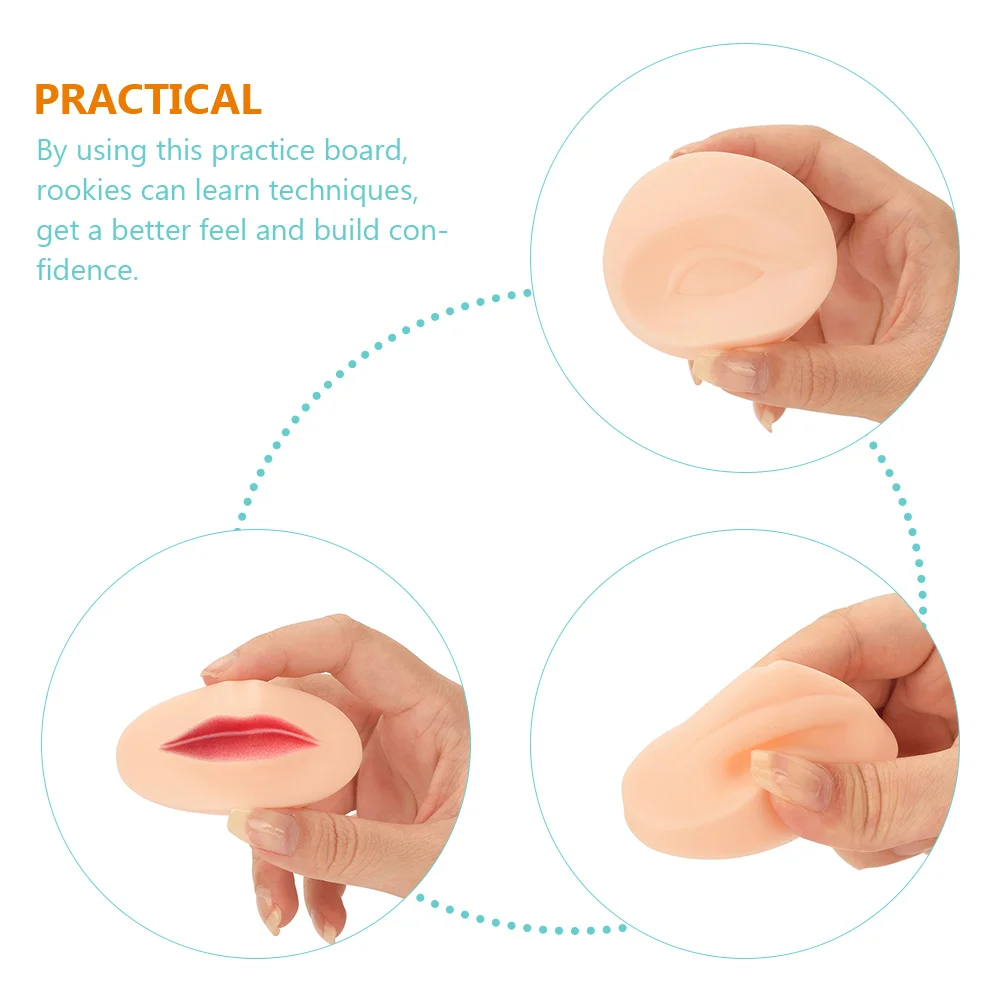 PRACTICAL

By using this practice board, rookies can learn techniques, get a better feel and build confidence.