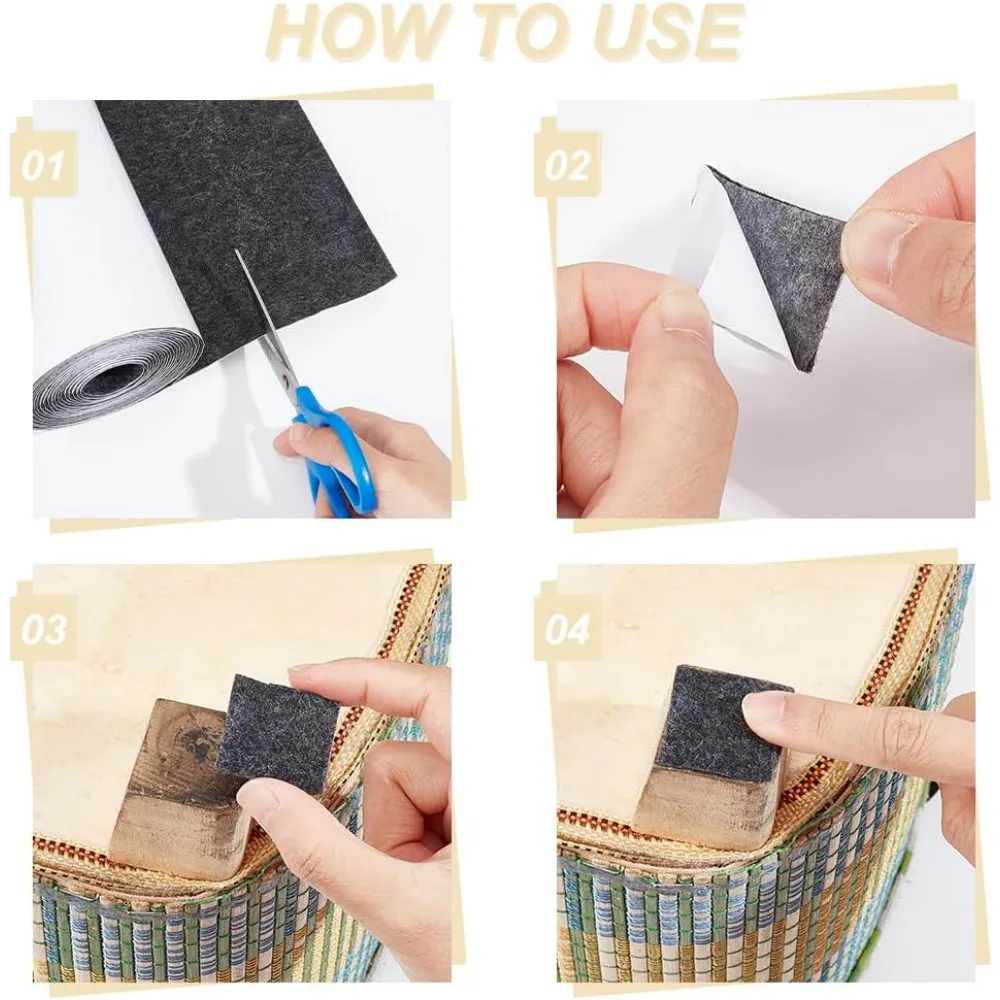 HOW TO USE

01

02

03

04