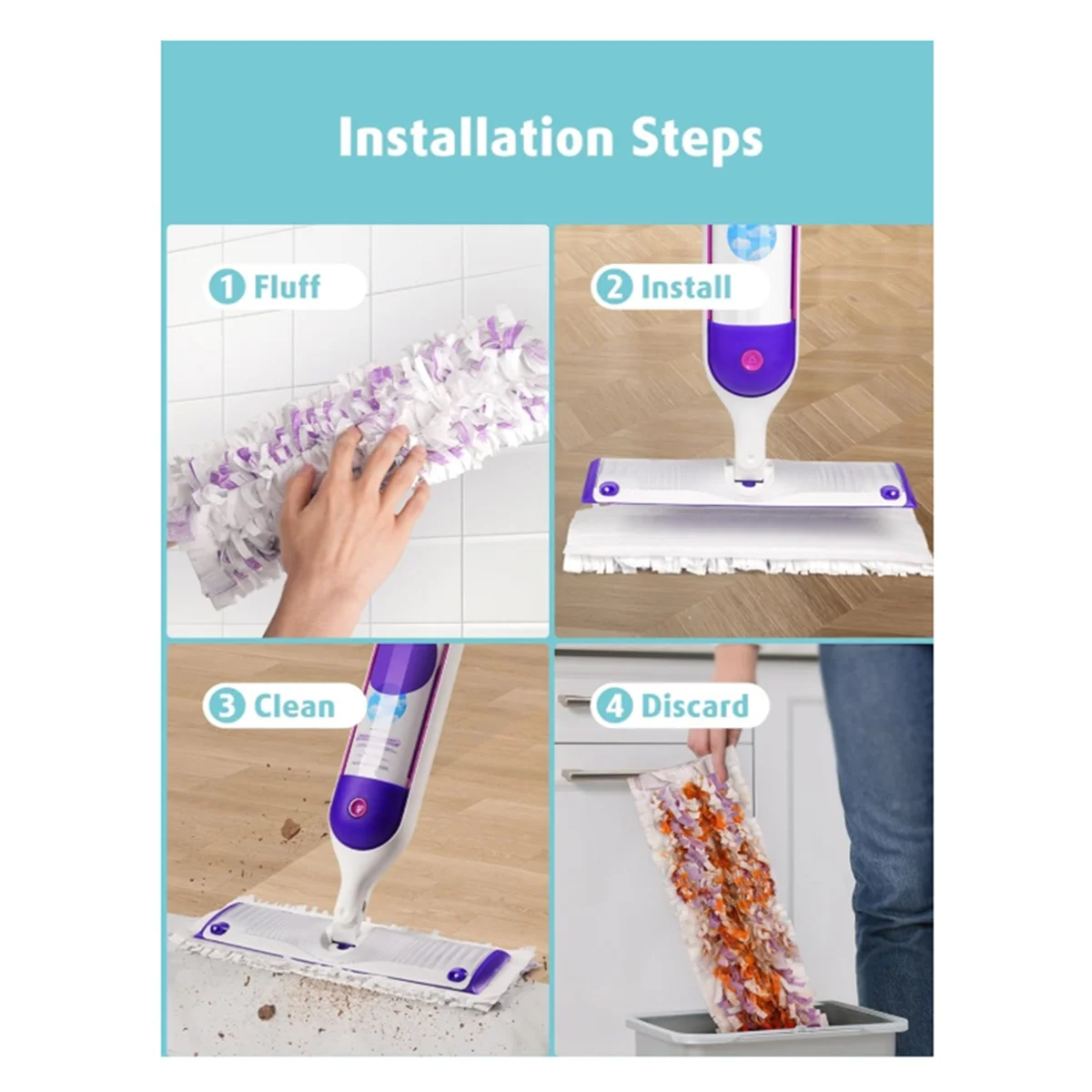 Installation Steps

1 Fluff

2 Install

3 Clean

4 Discard