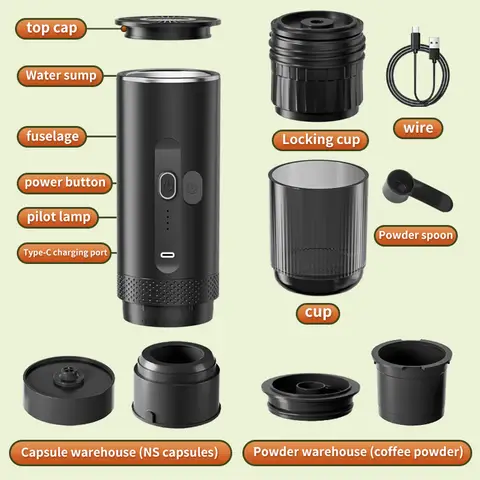 top cap

Water sump

fuselage

power button

pilot lamp

Type-C charging port

Locking cup

wire

Powder spoon

cup

Capsule warehouse (NS capsules)

Powder warehouse (coffee powder)