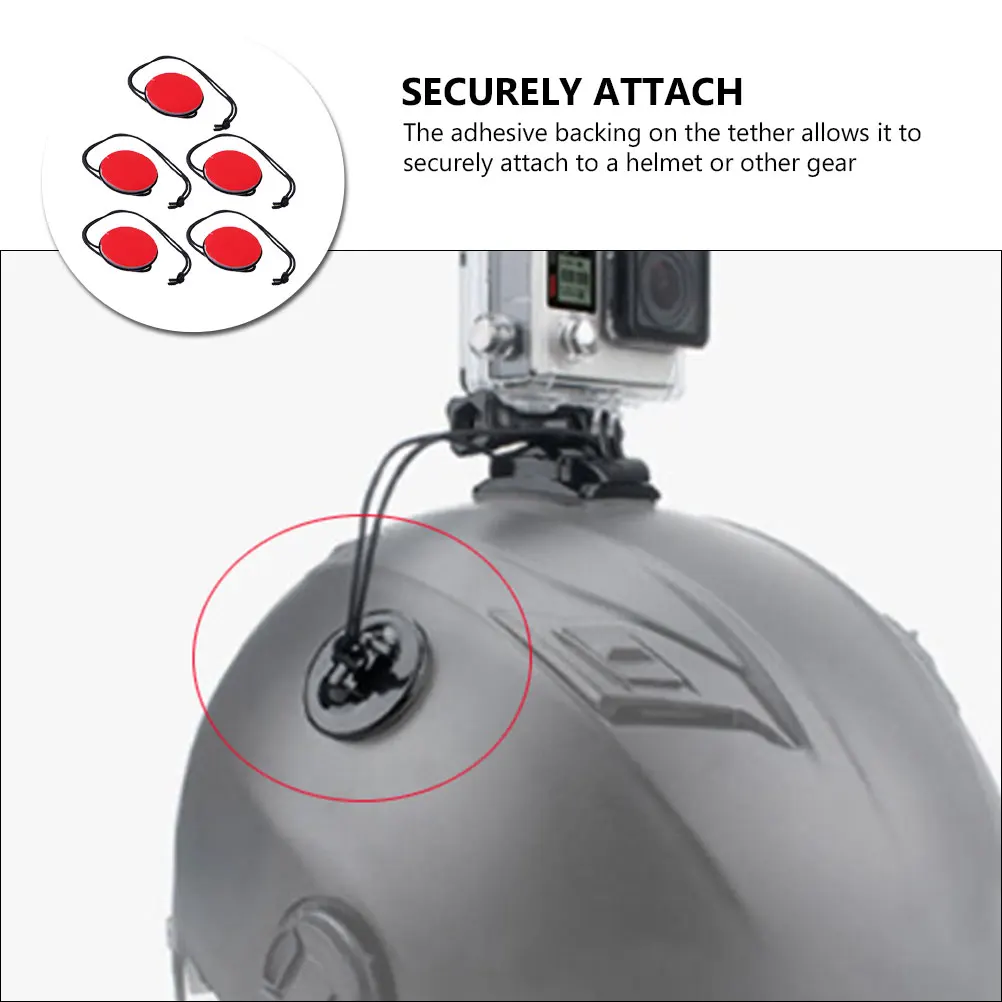 SECURELY ATTACH
The adhesive backing on the tether allows it to securely attach to a helmet or other gear