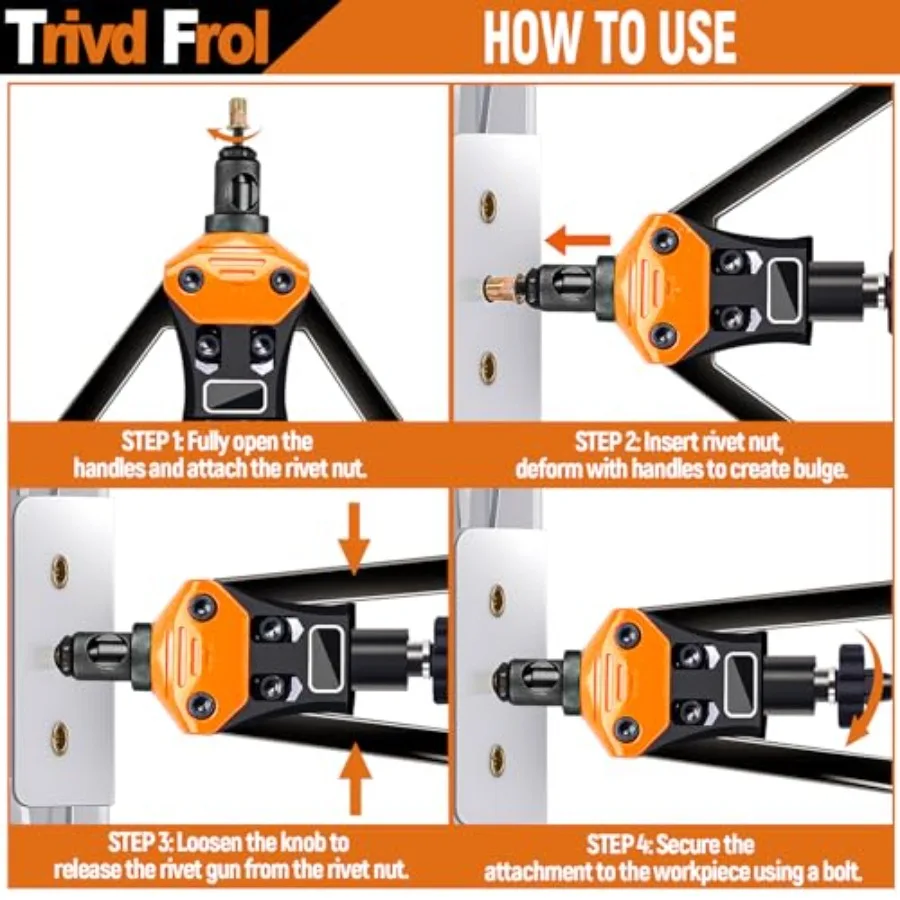 Trivd Frol

HOW TO USE

STEP 1: Fully open the handles and attach the rivet nut.

STEP 2: Insert rivet nut, deform with handles to create bulge.

STEP 3: Loosen the knob to release the rivet gun from the rivet nut.

STEP 4: Secure the attachment to the workpiece using a bolt.