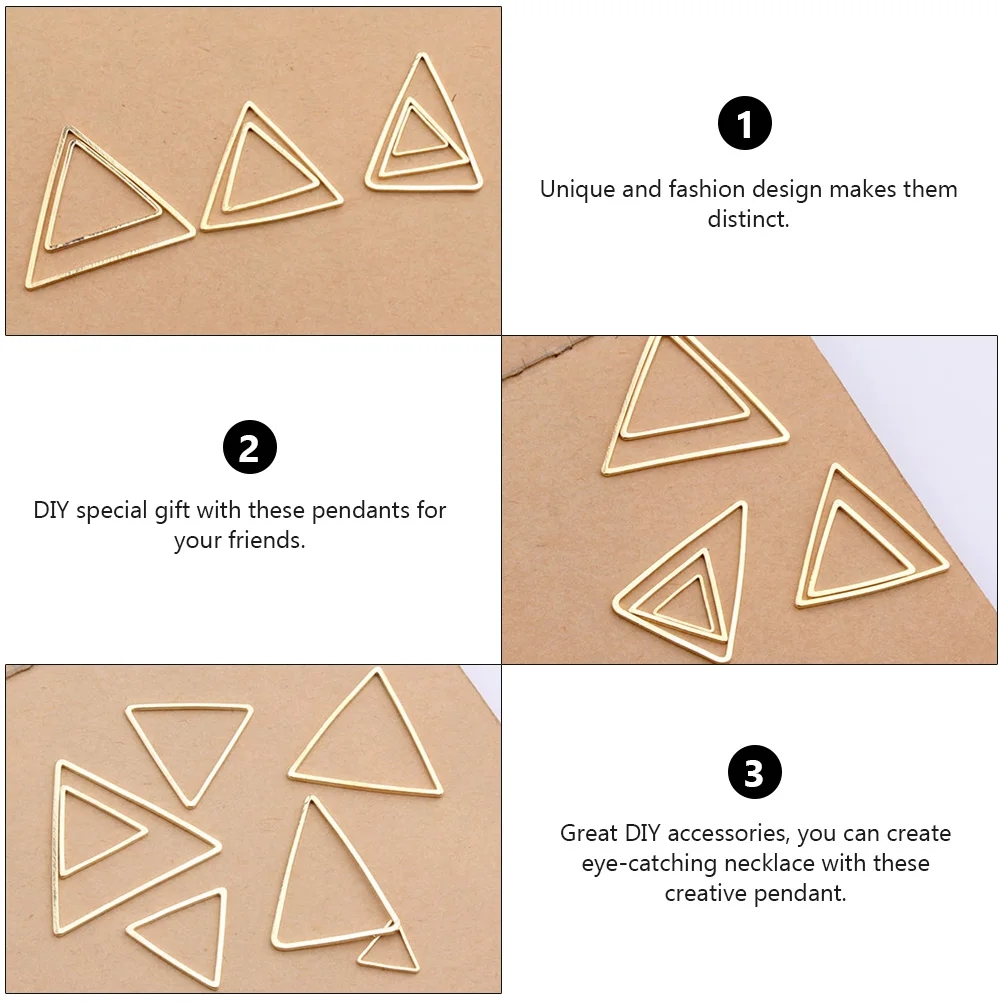 1

Unique and fashion design makes them distinct.

2

DIY special gift with these pendants for your friends.

3

Great DIY accessories, you can create eye-catching necklace with these creative pendant.