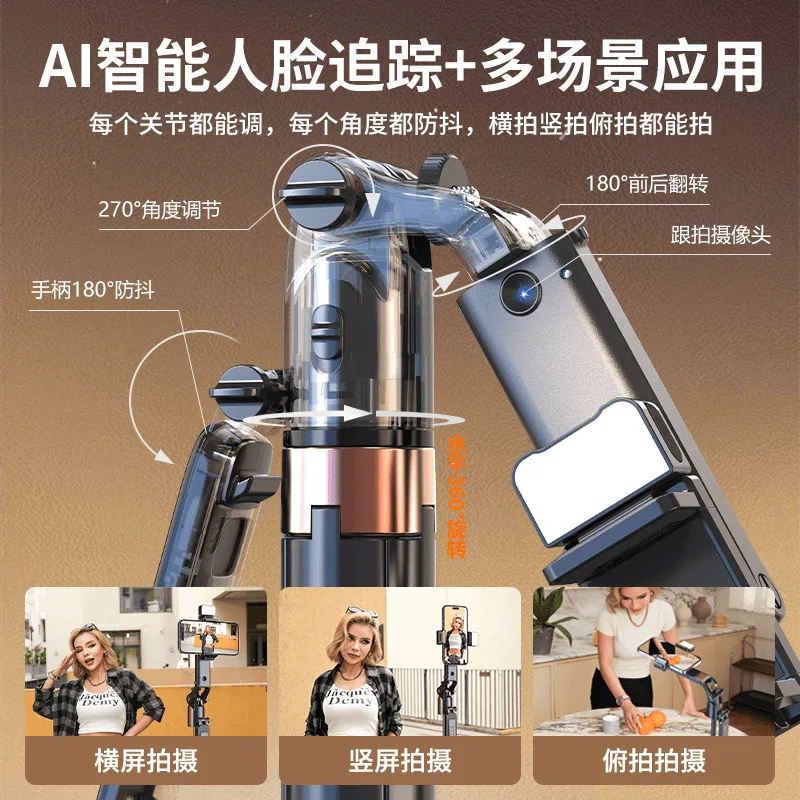 AI智能人脸追踪+多场景应用

每个关节都能调，每个角度都防抖，横拍竖拍俯拍都能拍

270°角度调节

180°前后翻转

跟拍摄像头

手柄180°防抖

水平360°旋转

Jacque Demy

Jacque Demy

横屏拍摄

竖屏拍摄

俯拍拍摄