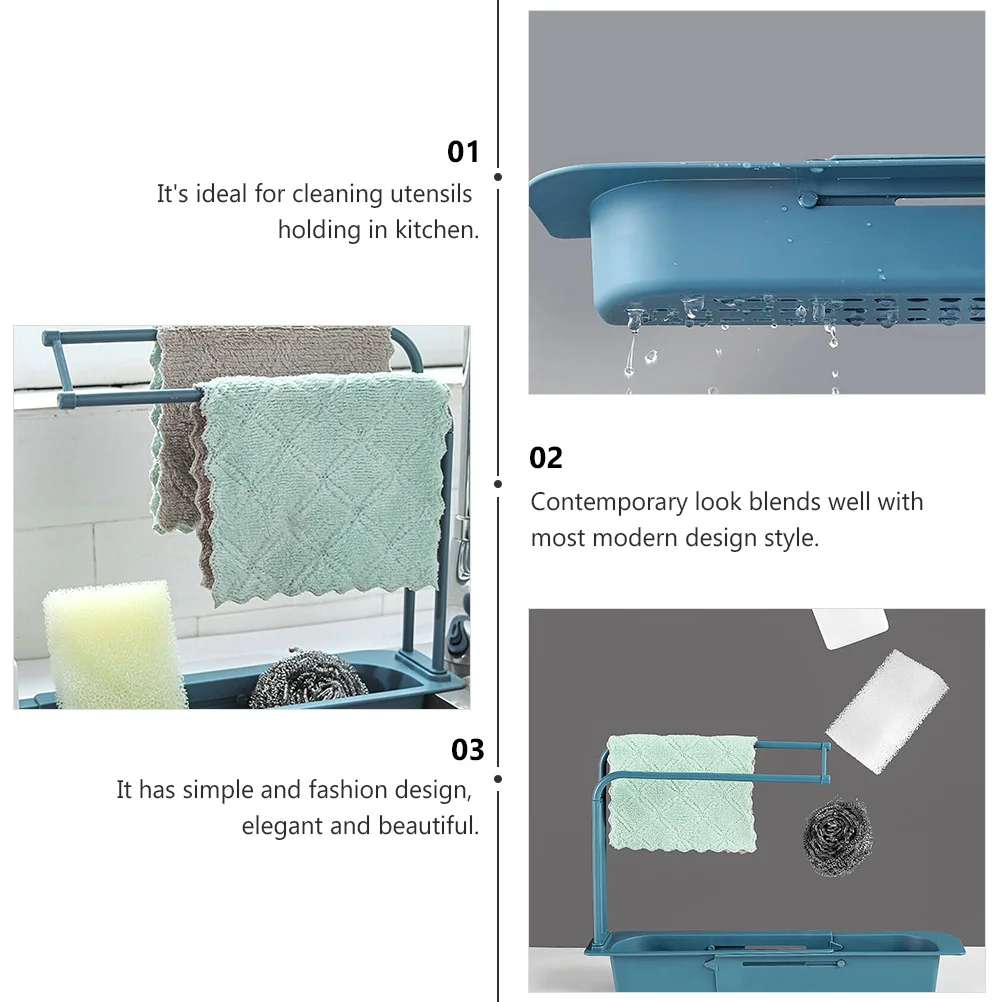 01
It's ideal for cleaning utensils holding in kitchen.

02
Contemporary look blends well with most modern design style.

03
It has simple and fashion design, elegant and beautiful.