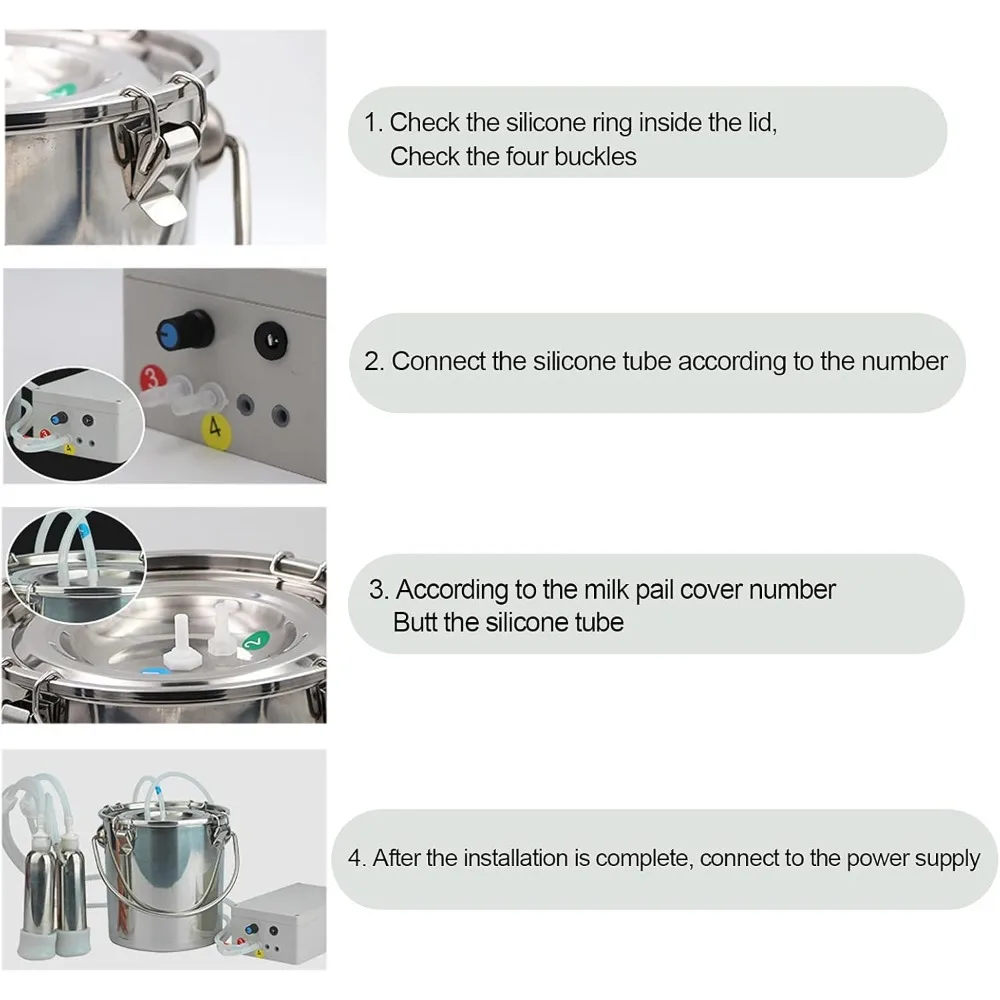 1. Check the silicone ring inside the lid,
Check the four buckles

3
4

2. Connect the silicone tube according to the number

2

3. According to the milk pail cover number
Butt the silicone tube

4. After the installation is complete, connect to the power supply