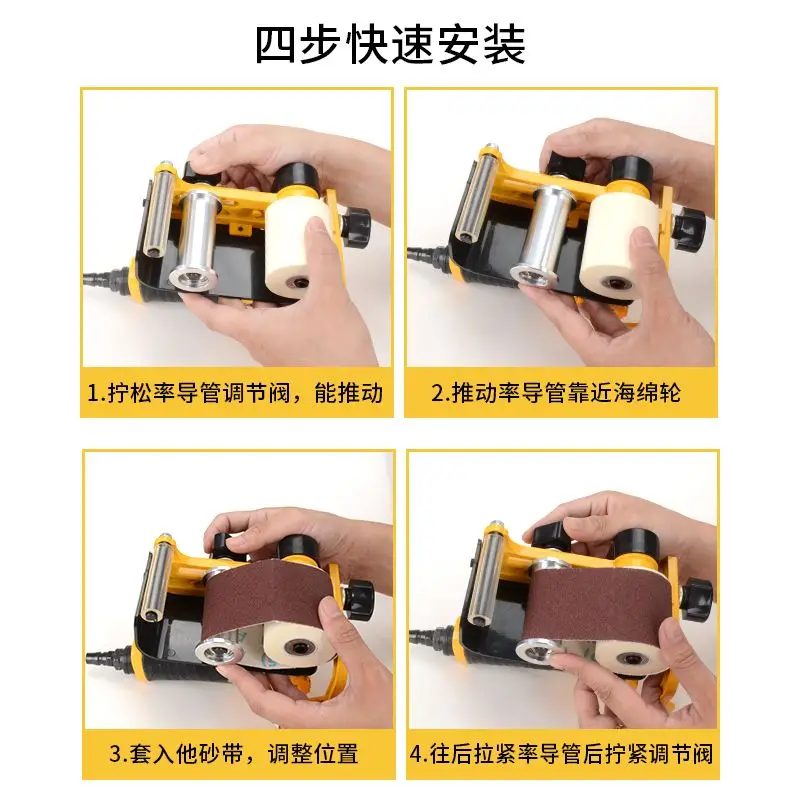 四步快速安装

1.拧松率导管调节阀，能推动

2.推动率导管靠近海绵轮

3.套入他砂带，调整位置

4.往后拉紧率导管后拧紧调节阀