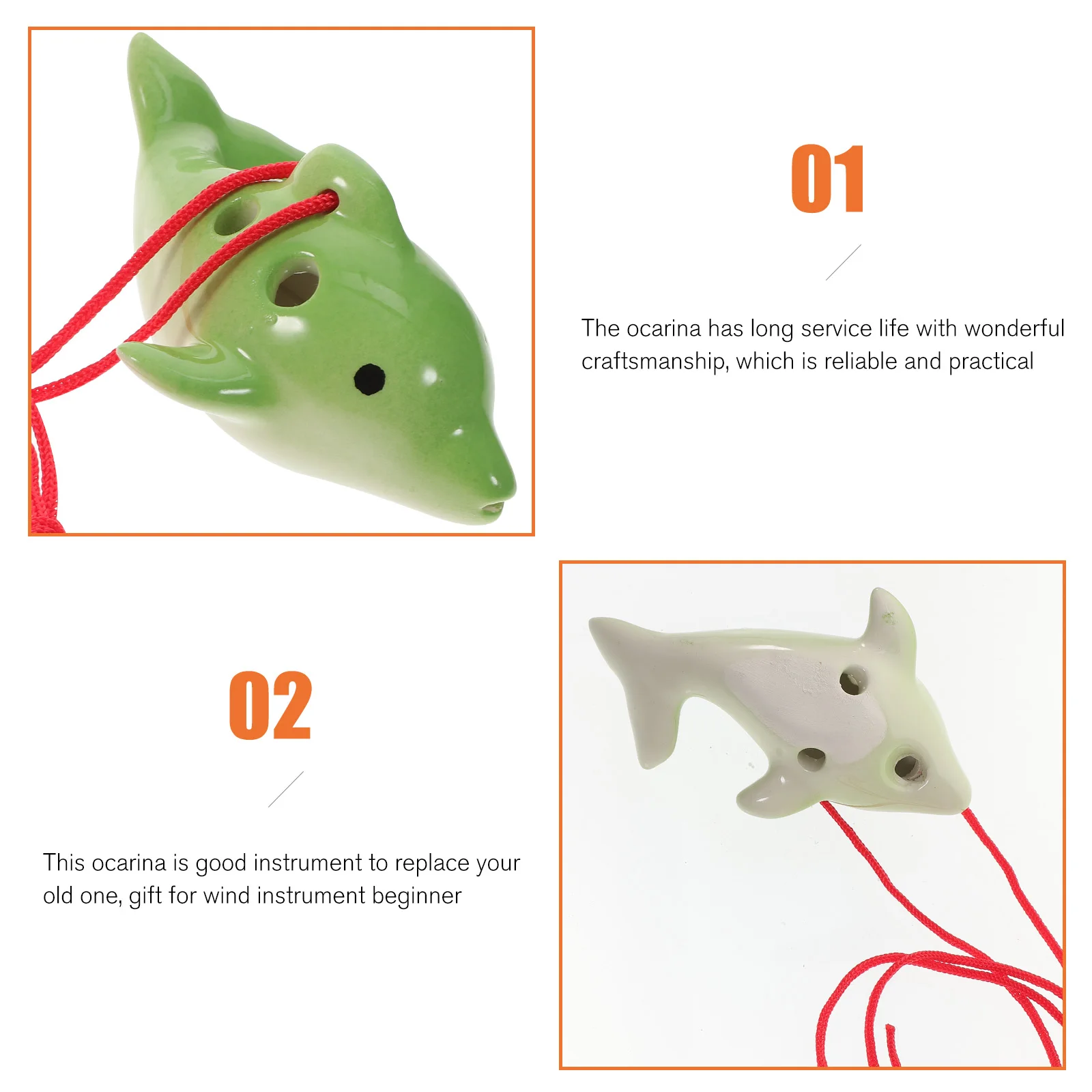 01

The ocarina has long service life with wonderful craftsmanship, which is reliable and practical

02

This ocarina is good instrument to replace your old one, gift for wind instrument beginner