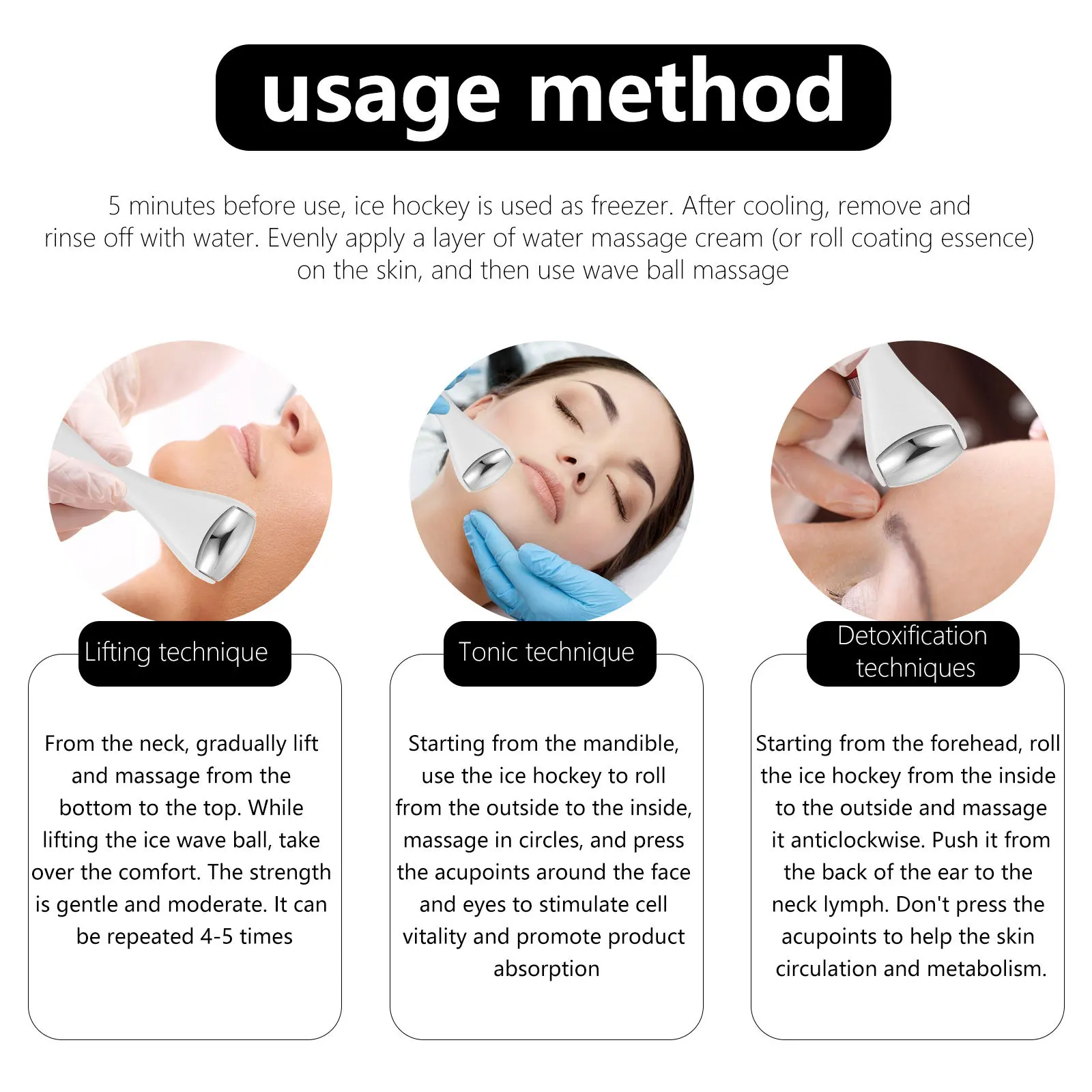 usage method

5 minutes before use, ice hockey is used as freezer. After cooling, remove and rinse off with water. Evenly apply a layer of water massage cream (or roll coating essence) on the skin, and then use wave ball massage

Lifting technique

From the neck, gradually lift and massage from the bottom to the top. While lifting the ice wave ball, take over the comfort. The strength is gentle and moderate. It can be repeated 4-5 times

Tonic technique

Starting from the mandible, use the ice hockey to roll from the outside to the inside, massage in circles, and press the acupoints around the face and eyes to stimulate cell vitality and promote product absorption

Detoxification techniques

Starting from the forehead, roll the ice hockey from the inside to the outside and massage it anticlockwise. Push it from the back of the ear to the neck lymph. Don't press the acupoints to help the skin circulation and metabolism.