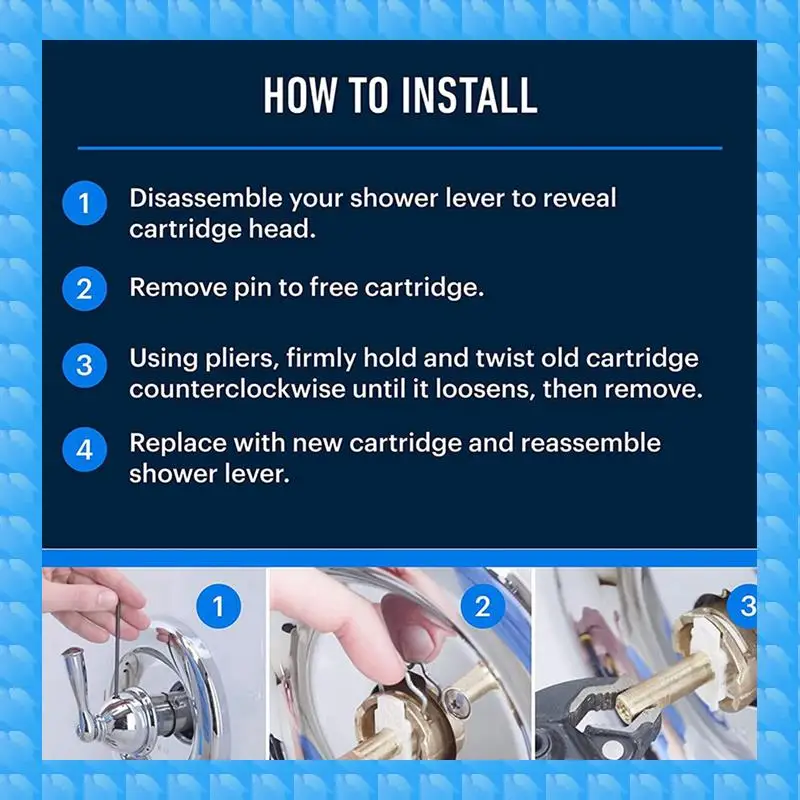 HOW TO INSTALL

1 Disassemble your shower lever to reveal cartridge head.

2 Remove pin to free cartridge.

3 Using pliers, firmly hold and twist old cartridge counterclockwise until it loosens, then remove.

4 Replace with new cartridge and reassemble shower lever.

1

2

3