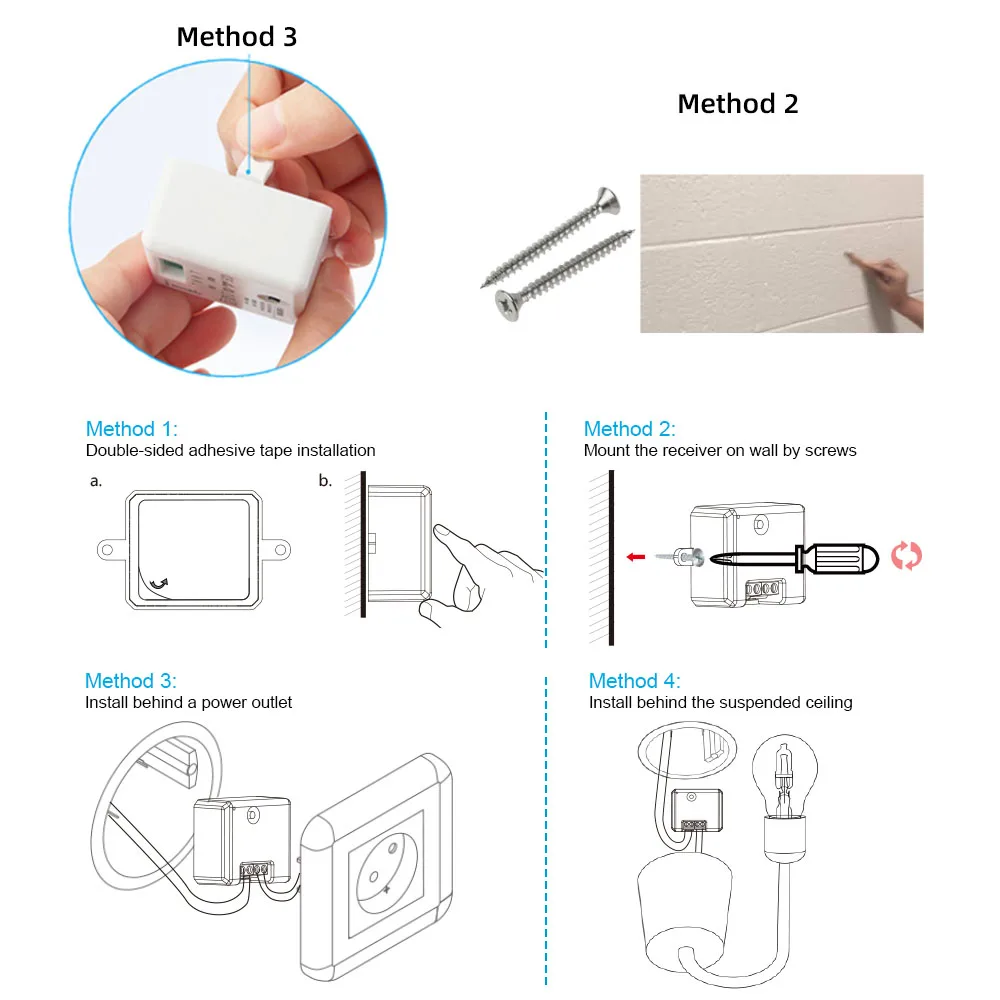 Method 3

Method 2

Method 1:
Double-sided adhesive tape installation

a.

b.

Method 2:
Mount the receiver on wall by screws

Method 3:
Install behind a power outlet

Method 4:
Install behind the suspended ceiling