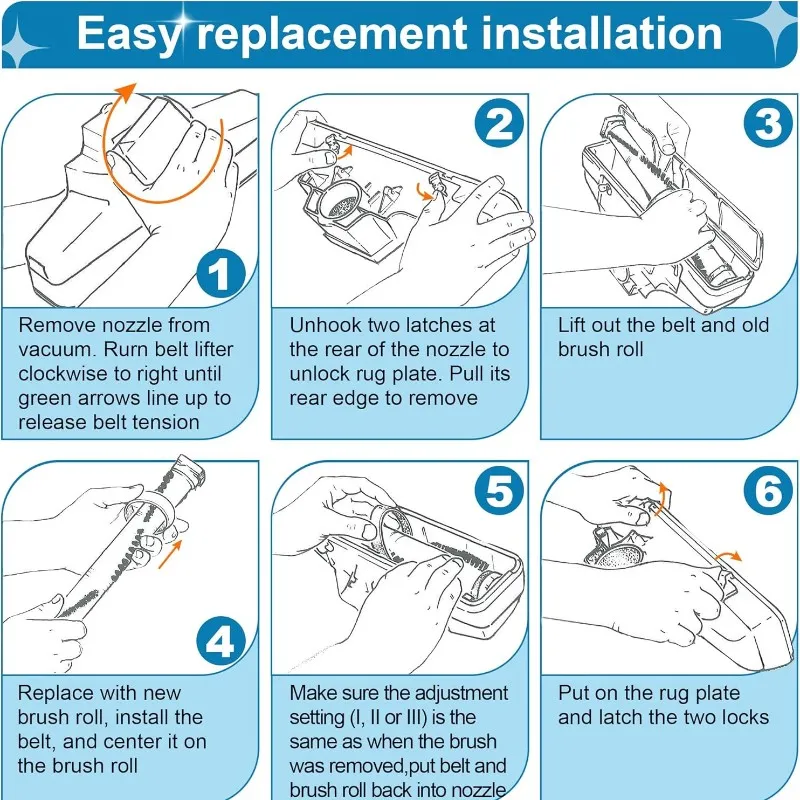 Easy replacement installation

1
Remove nozzle from vacuum. Rurn belt lifter clockwise to right until green arrows line up to release belt tension

2
Unhook two latches at the rear of the nozzle to unlock rug plate. Pull its rear edge to remove

3
Lift out the belt and old brush roll

4
Replace with new brush roll, install the belt, and center it on the brush roll

5
Make sure the adjustment setting (I, II or III) is the same as when the brush was removed,put belt and brush roll back into nozzle

6
Put on the rug plate and latch the two locks