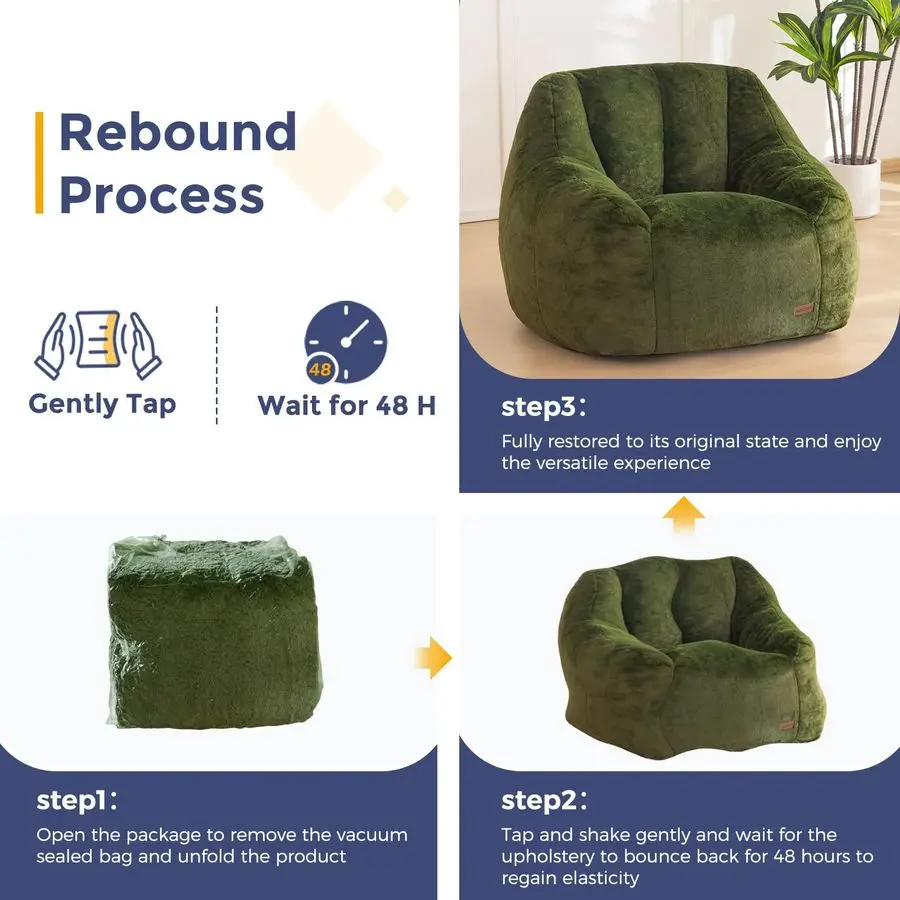 Rebound Process

Gently Tap

48

Wait for 48 H

step3：
Fully restored to its original state and enjoy the versatile experience

step1：
Open the package to remove the vacuum sealed bag and unfold the product

step2：
Tap and shake gently and wait for the upholstery to bounce back for 48 hours to regain elasticity