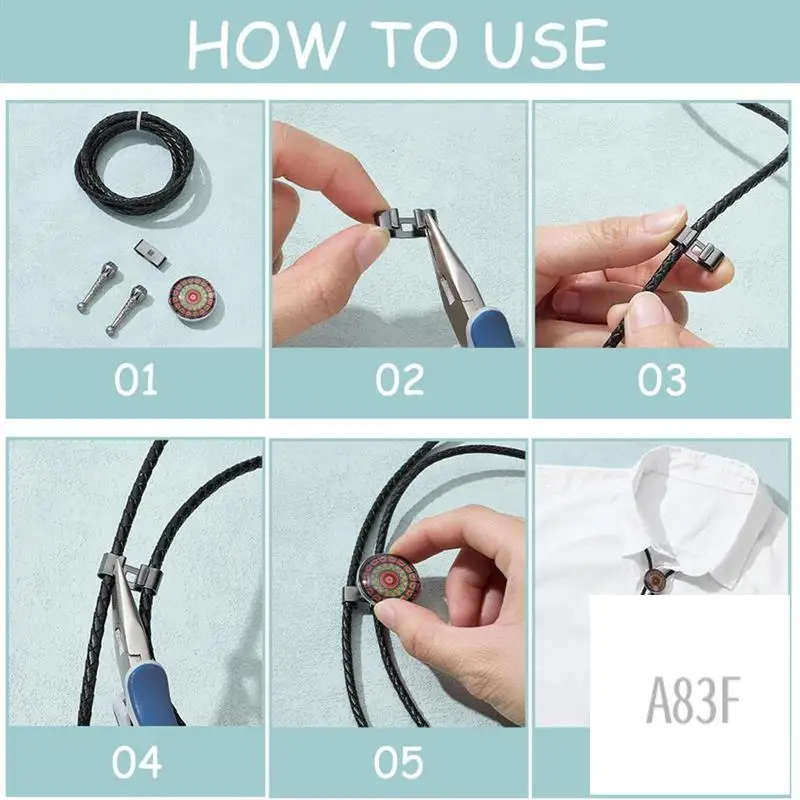 HOW TO USE

01

02

03

04

05

A83F