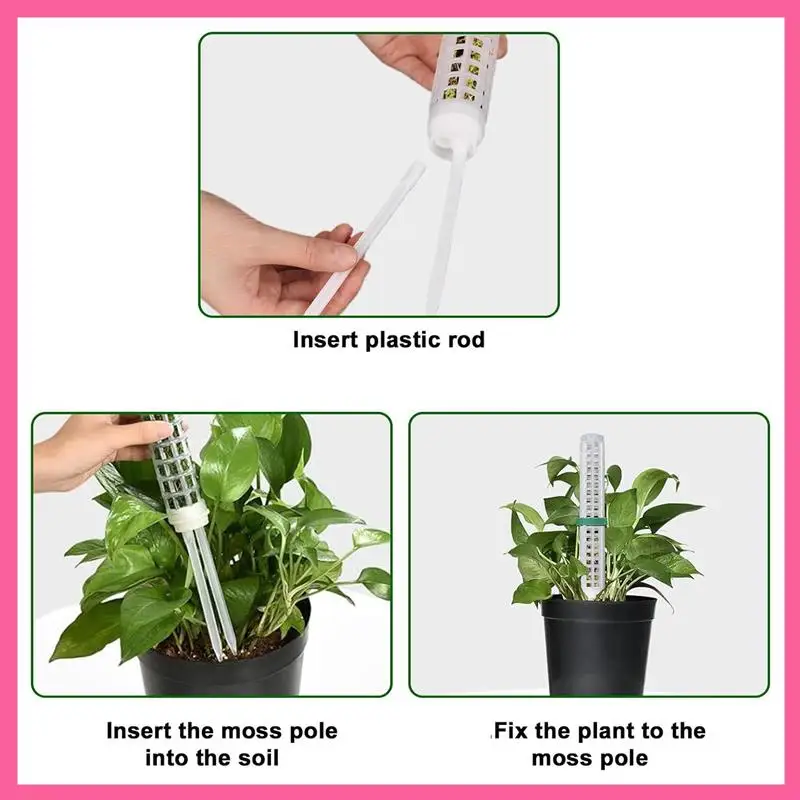 Insert plastic rod

Insert the moss pole into the soil

.Fix the plant to the moss pole