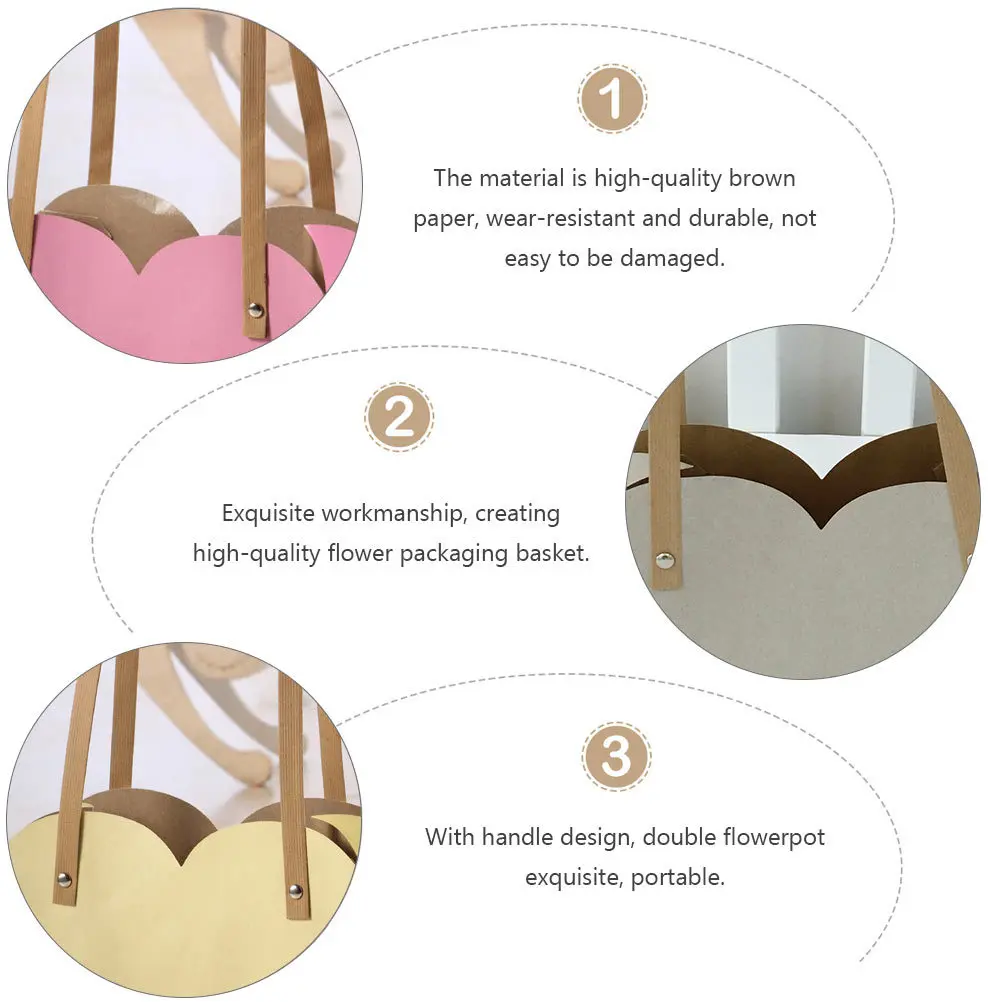 1

The material is high-quality brown paper, wear-resistant and durable, not easy to be damaged.

2

Exquisite workmanship, creating high-quality flower packaging basket.

3

With handle design, double flowerpot exquisite, portable.