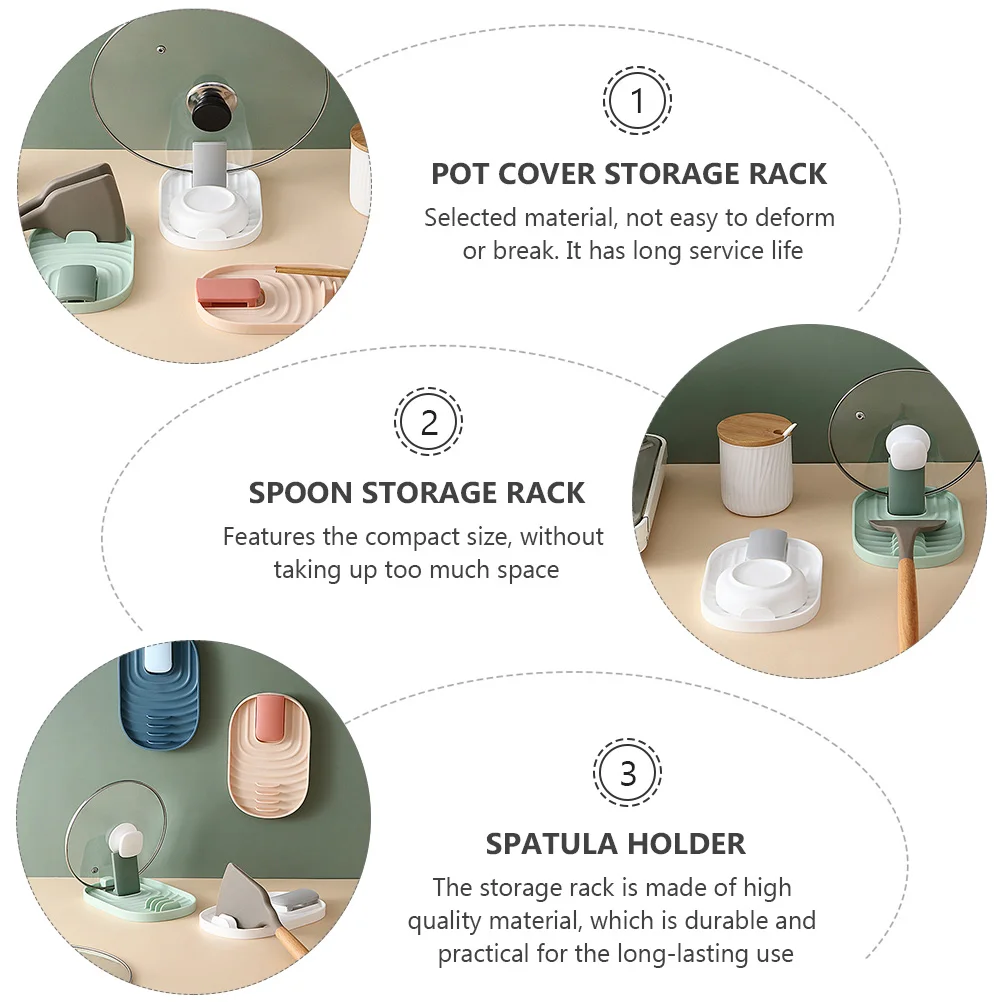 1

POT COVER STORAGE RACK

Selected material, not easy to deform or break. It has long service life

2

SPOON STORAGE RACK

Features the compact size, without taking up too much space

3

SPATULA HOLDER

The storage rack is made of high quality material, which is durable and practical for the long-lasting use